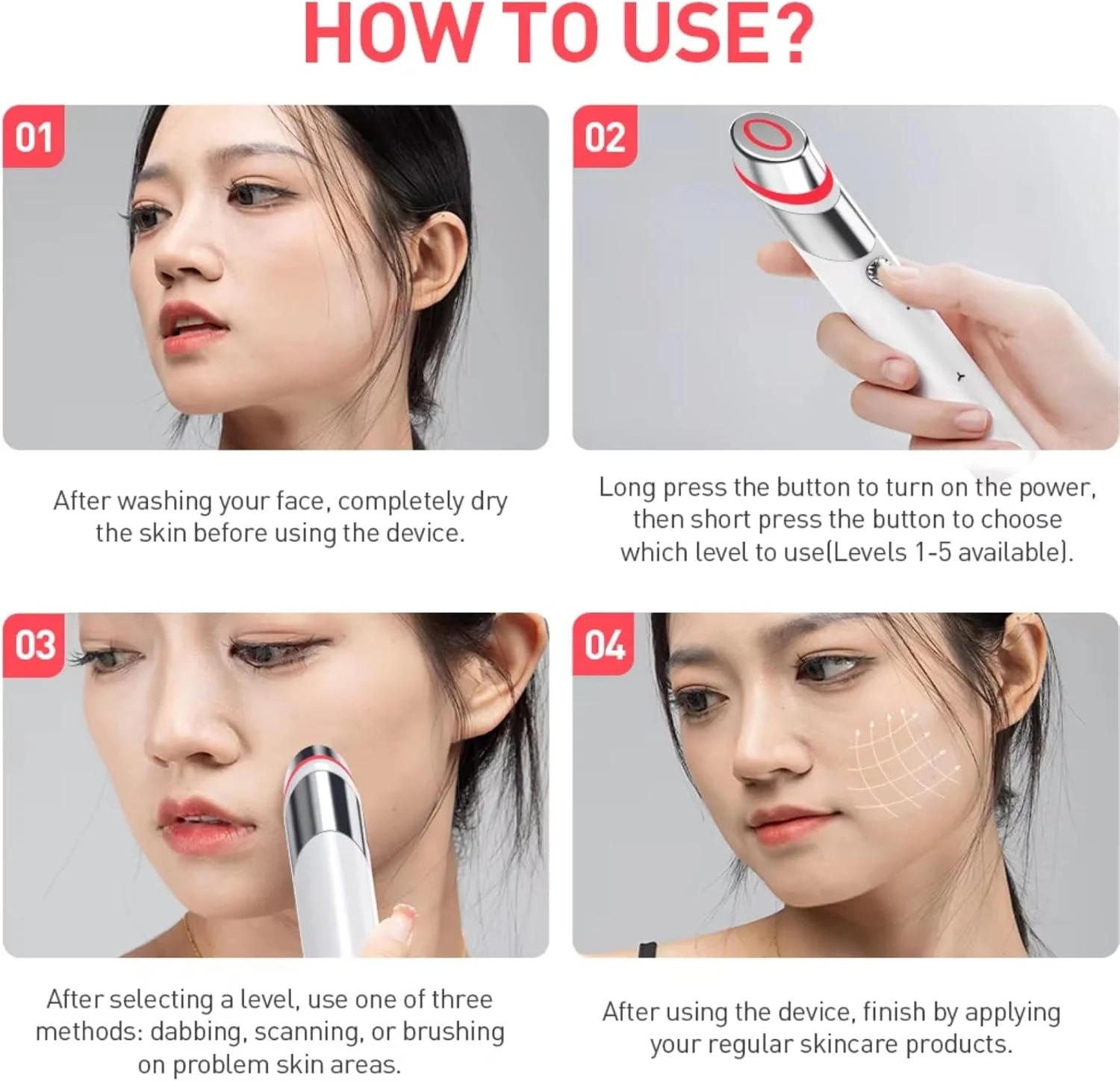 HOW TO USE?

01

After washing your face, completely dry the skin before using the device.

02

Long press the button to turn on the power, then short press the button to choose which level to use(Levels 1-5 available).

03

After selecting a level, use one of three methods: dabbing, scanning, or brushing on problem skin areas.

04

After using the device, finish by applying your regular skincare products.