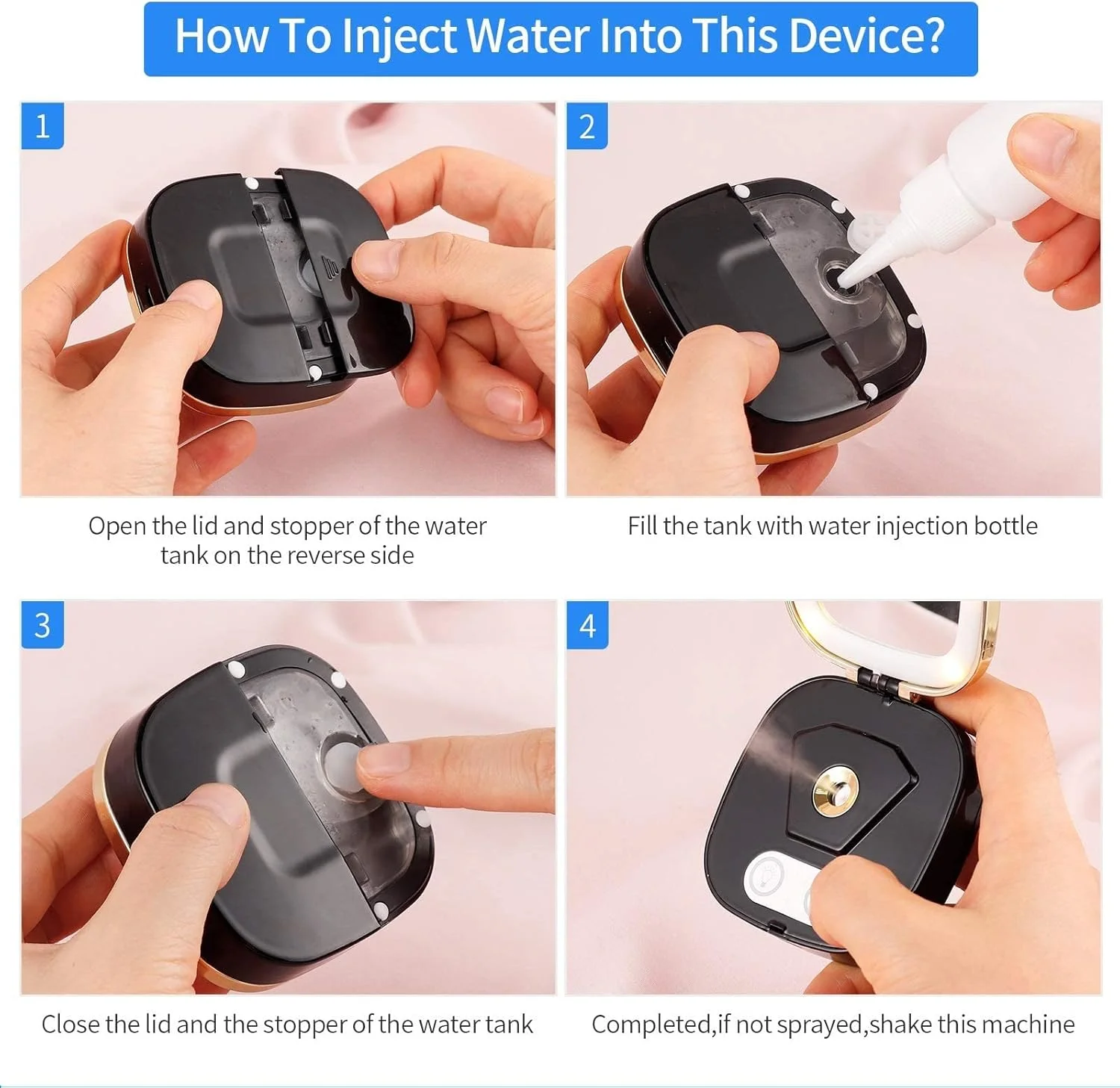 How To Inject Water Into This Device?

1

Open the lid and stopper of the water tank on the reverse side

2

Fill the tank with water injection bottle

3

Close the lid and the stopper of the water tank

4

Completed,if not sprayed,shake this machine