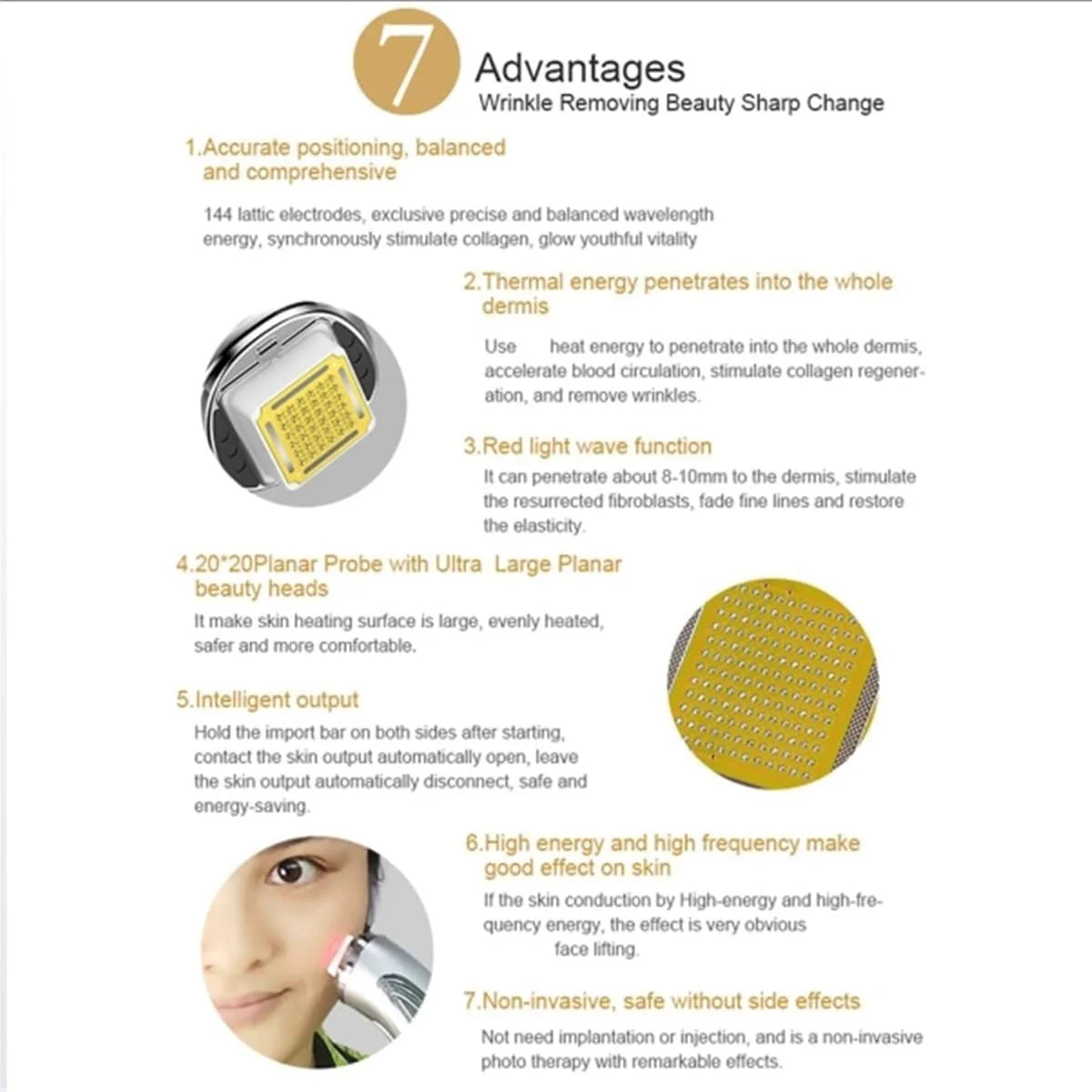 7 Advantages
Wrinkle Removing Beauty Sharp Change

1.Accurate positioning, balanced and comprehensive

144 lattic electrodes, exclusive precise and balanced wavelength energy, synchronously stimulate collagen, glow youthful vitality

2.Thermal energy penetrates into the whole dermis

Use heat energy to penetrate into the whole dermis, accelerate blood circulation, stimulate collagen regeneration, and remove wrinkles.

3.Red light wave function

It can penetrate about 8-10mm to the dermis, stimulate the resurrected fibroblasts, fade fine lines and restore the elasticity.

4.20*20Planar Probe with Ultra Large Planar beauty heads

It make skin heating surface is large, evenly heated, safer and more comfortable.

5.Intelligent output

Hold the import bar on both sides after starting, contact the skin output automatically open, leave the skin output automatically disconnect, safe and energy-saving.

6.High energy and high frequency make good effect on skin

If the skin conduction by High-energy and high-frequency energy, the effect is very obvious face lifting.

7.Non-invasive, safe without side effects

Not need implantation or injection, and is a non-invasive photo therapy with remarkable effects.