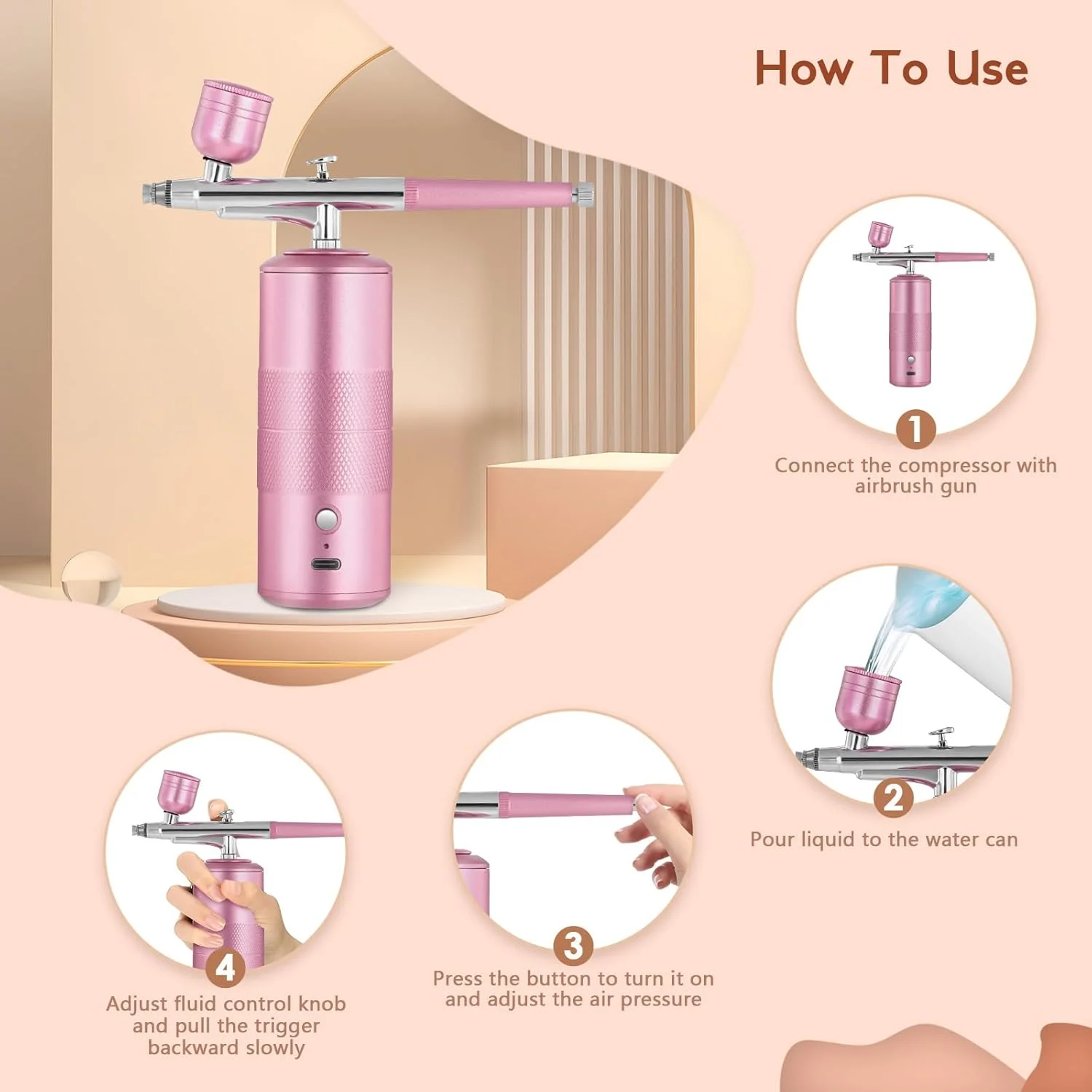 How To Use

1
Connect the compressor with airbrush gun

2
Pour liquid to the water can

3
Press the button to turn it on and adjust the air pressure

4
Adjust fluid control knob and pull the trigger backward slowly