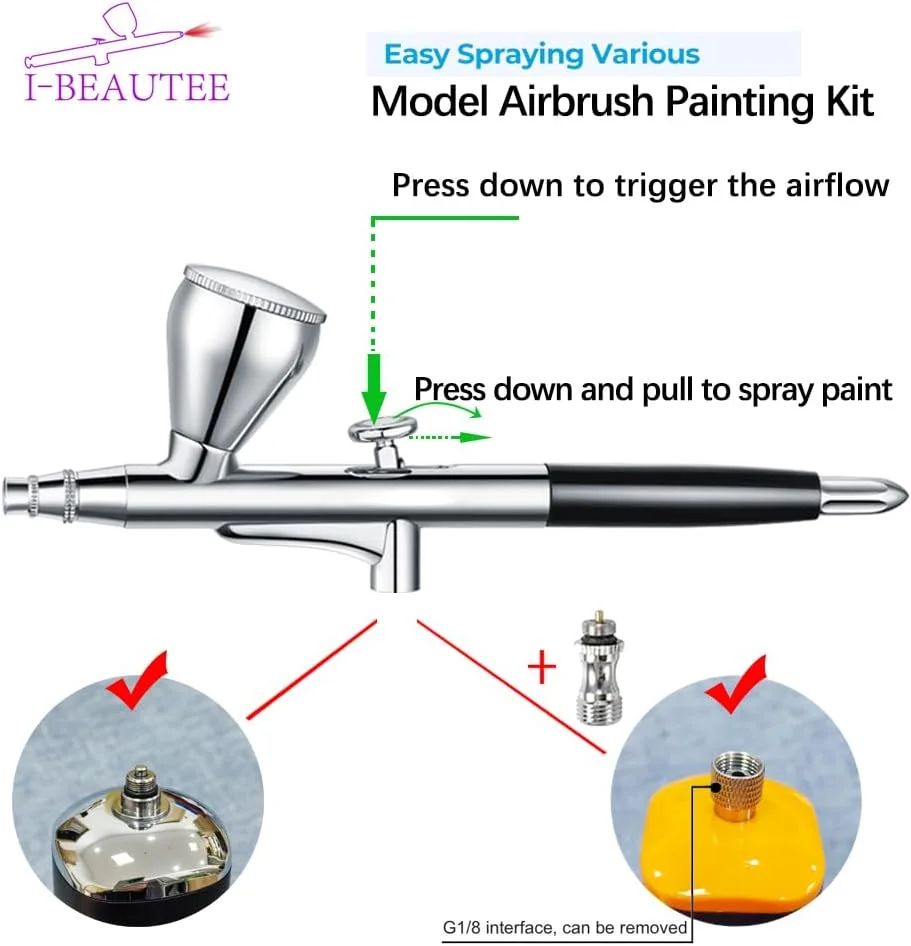 I-BEAUTEE

Easy Spraying Various

Model Airbrush Painting Kit

Press down to trigger the airflow

Press down and pull to spray paint

+

G1/8 interface, can be removed