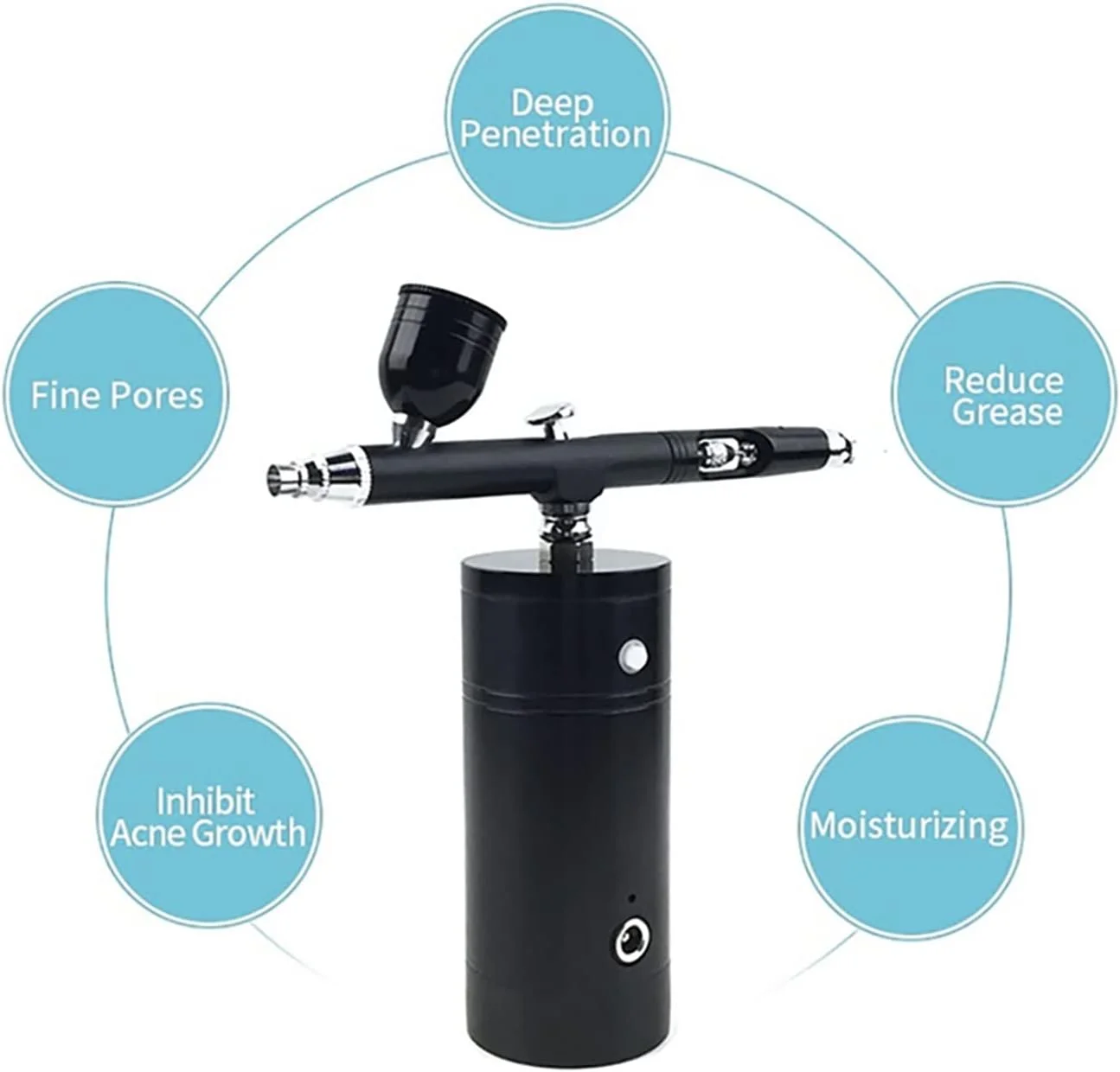 Deep Penetration

Fine Pores

Reduce Grease

Inhibit Acne Growth

Moisturizing