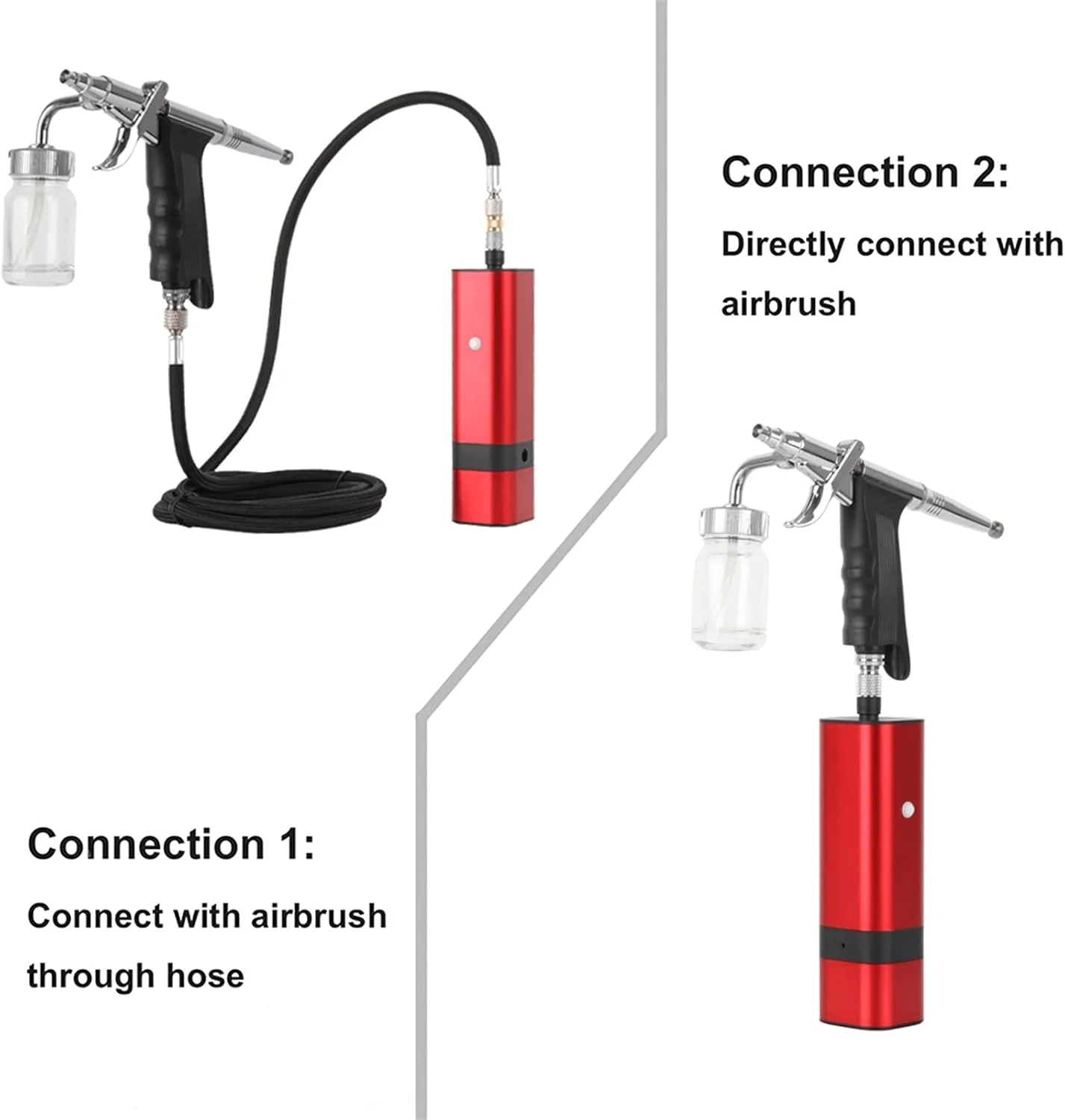 Connection 2:

Directly connect with airbrush

Connection 1:

Connect with airbrush through hose