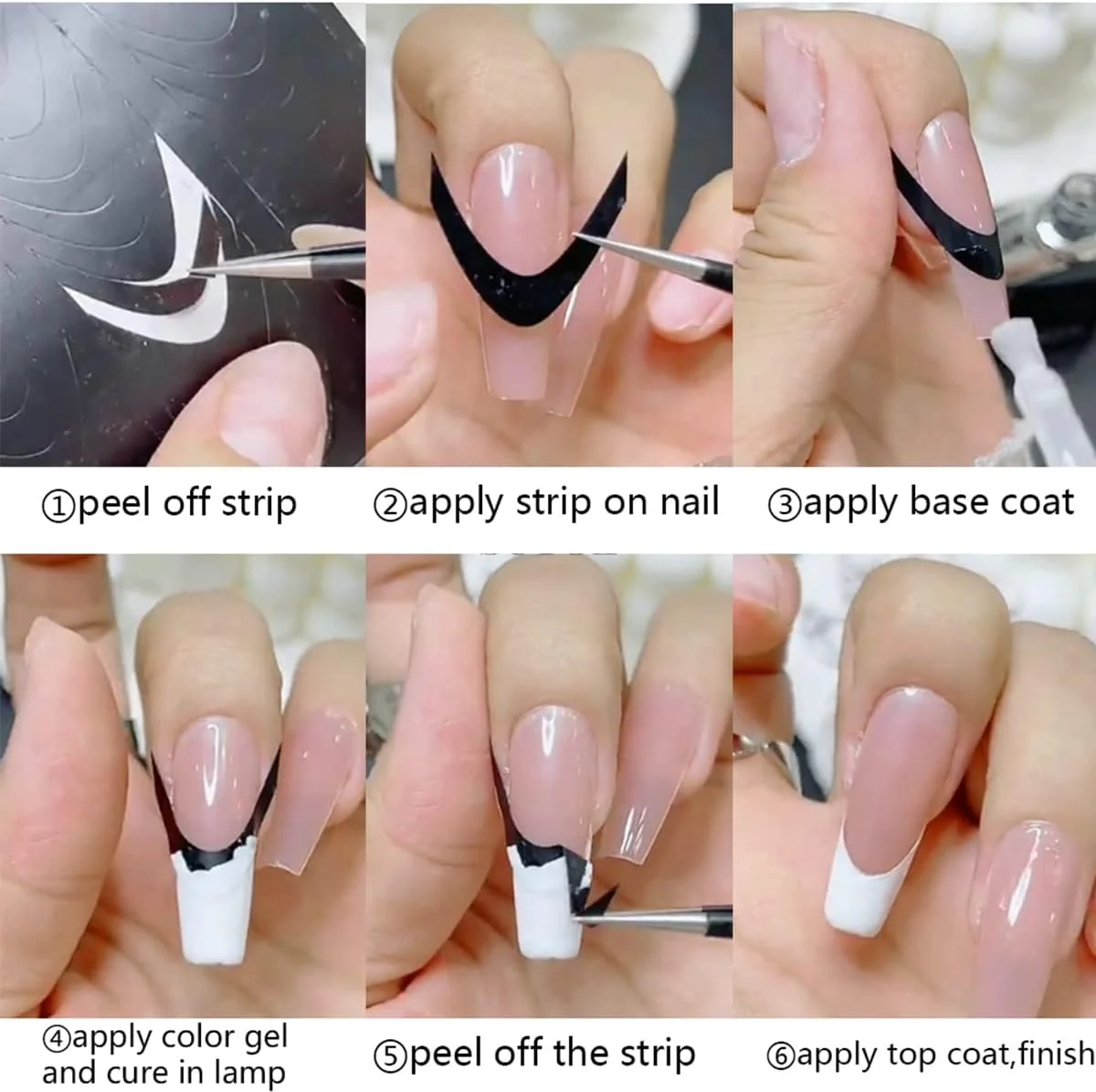 ①peel off strip

②apply strip on nail

③apply base coat

④apply color gel and cure in lamp

⑤peel off the strip

⑥apply top coat,finish