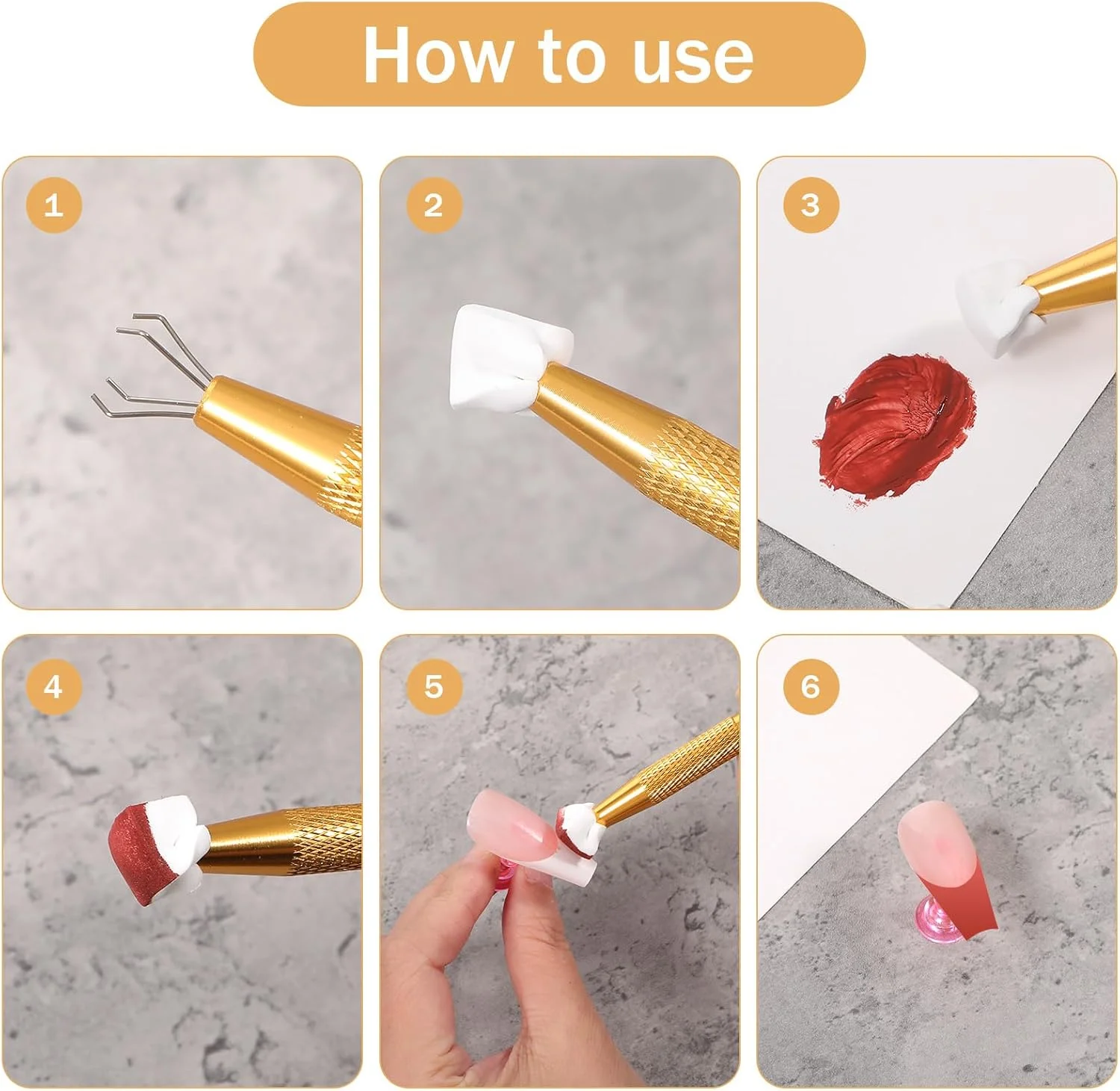 How to use

1

2

3

4

5

6