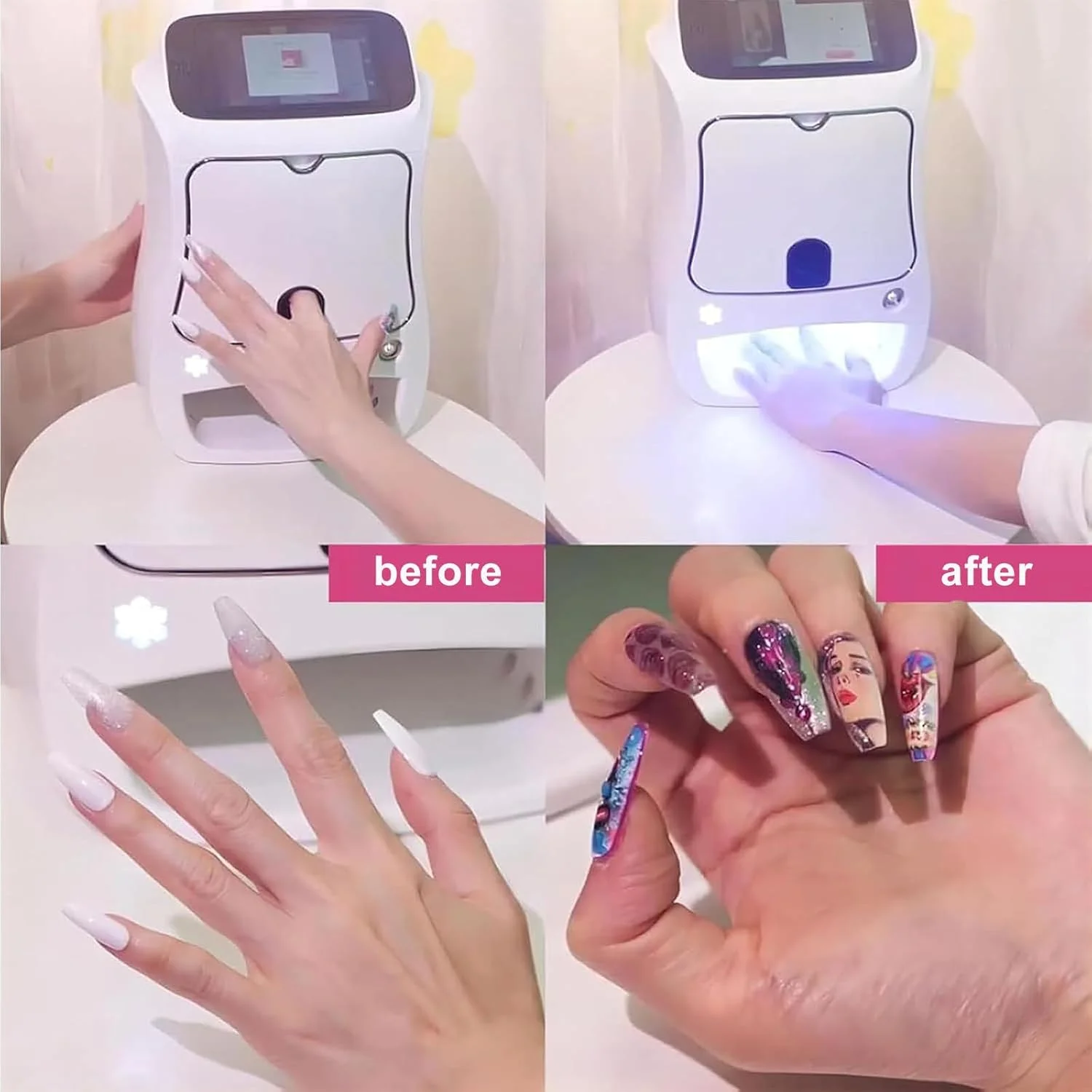 before

after