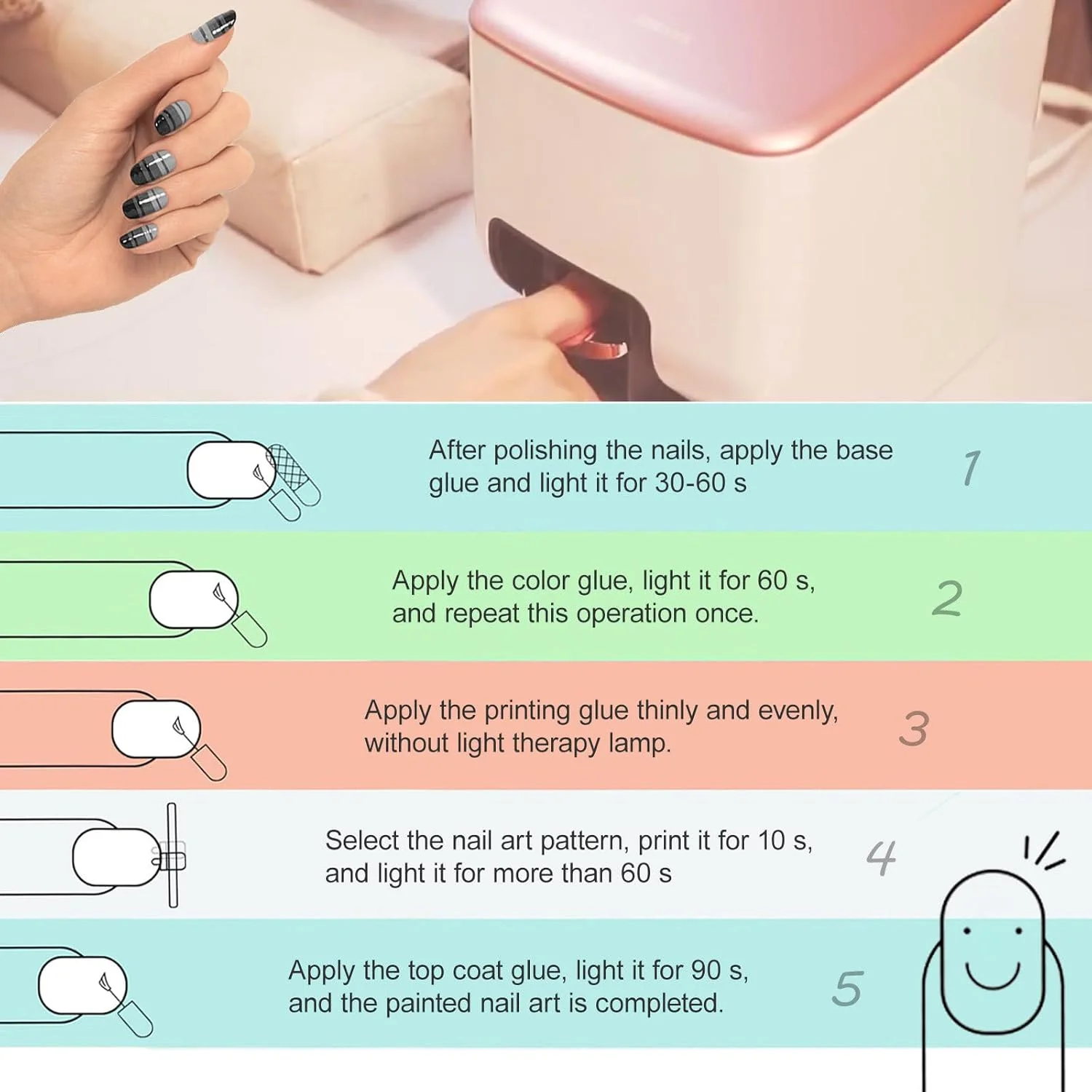 After polishing the nails, apply the base glue and light it for 30-60 s

1

Apply the color glue, light it for 60 s, and repeat this operation once.

2

Apply the printing glue thinly and evenly, without light therapy lamp.

3

Select the nail art pattern, print it for 10 s, and light it for more than 60 s

4

Apply the top coat glue, light it for 90 s, and the painted nail art is completed.

5