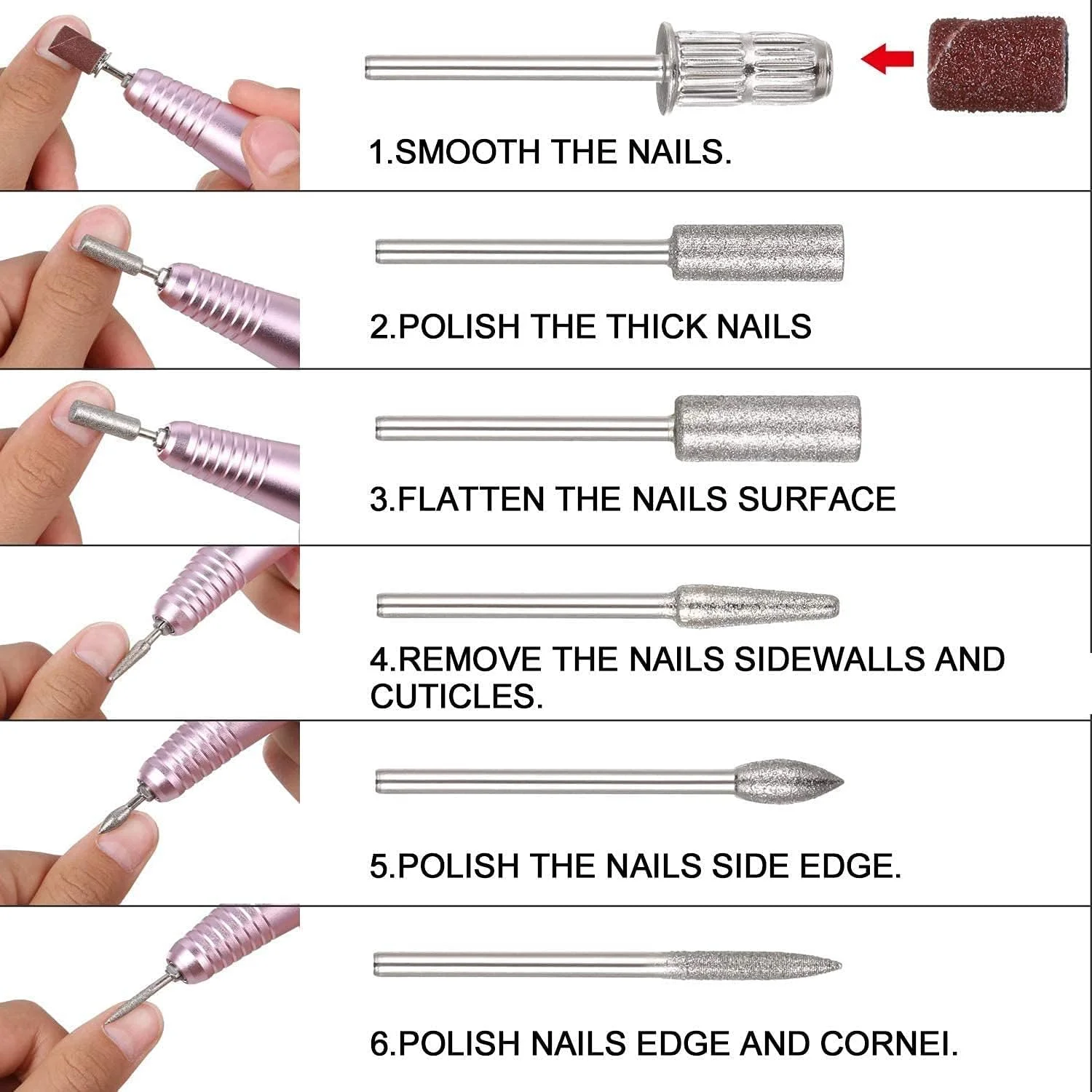 1.SMOOTH THE NAILS.

2.POLISH THE THICK NAILS

3.FLATTEN THE NAILS SURFACE

4.REMOVE THE NAILS SIDEWALLS AND CUTICLES.

5.POLISH THE NAILS SIDE EDGE.

6.POLISH NAILS EDGE AND CORNEI.