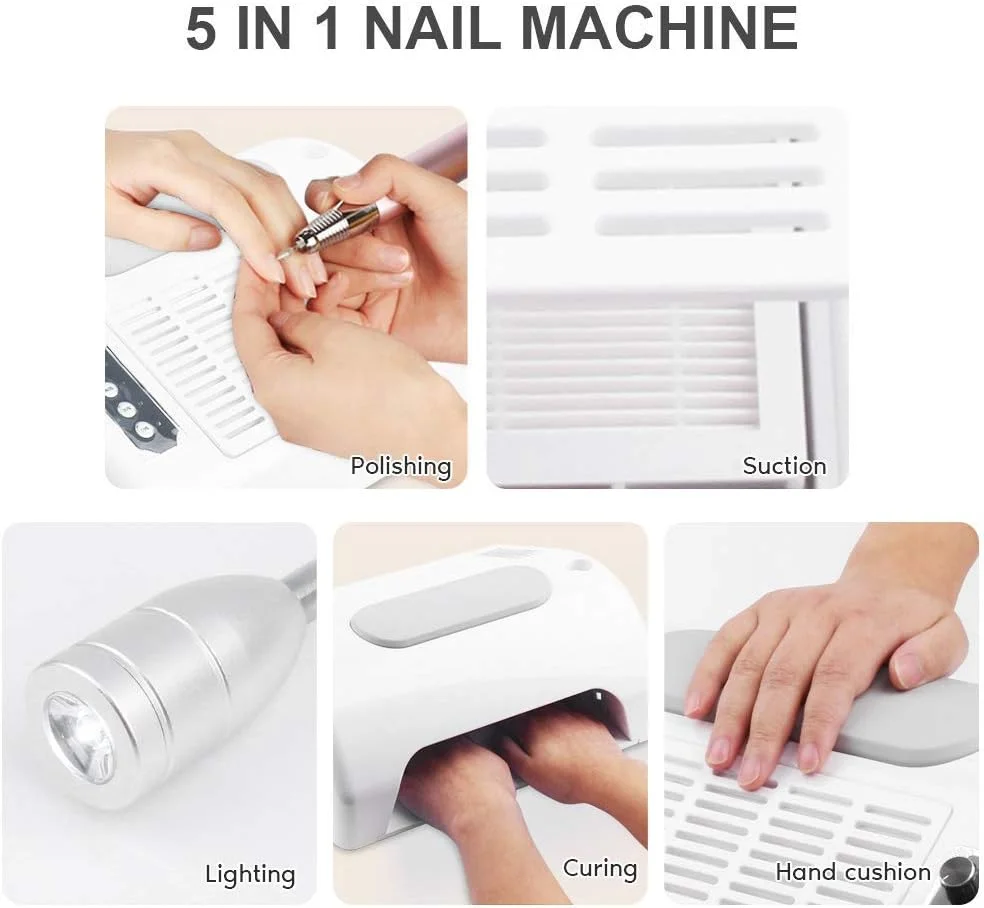 5 IN 1 NAIL MACHINE

Polishing

Suction

Lighting

Curing

Hand cushion