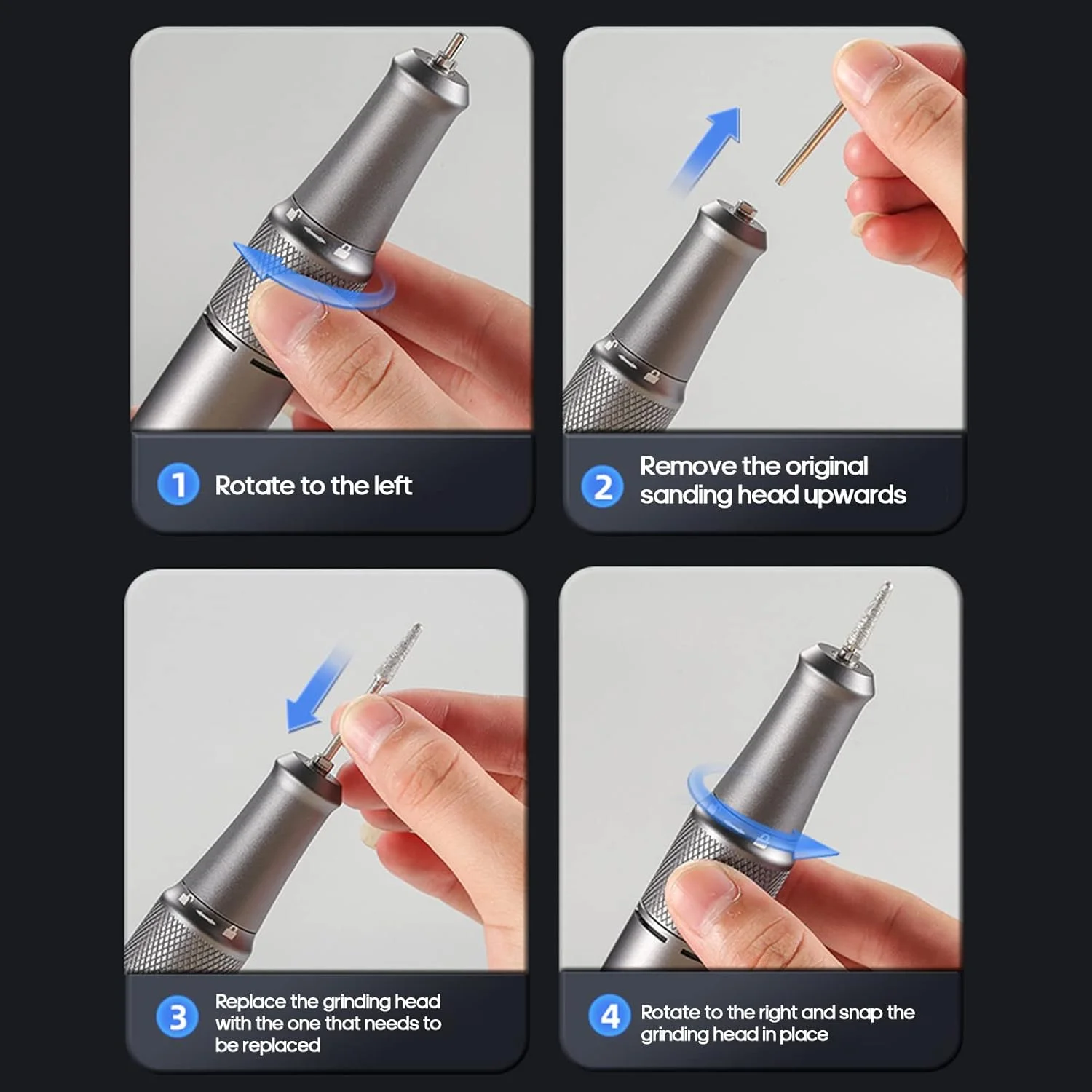 1 Rotate to the left

2 Remove the original sanding head upwards

3 Replace the grinding head with the one that needs to be replaced

4 Rotate to the right and snap the grinding head in place