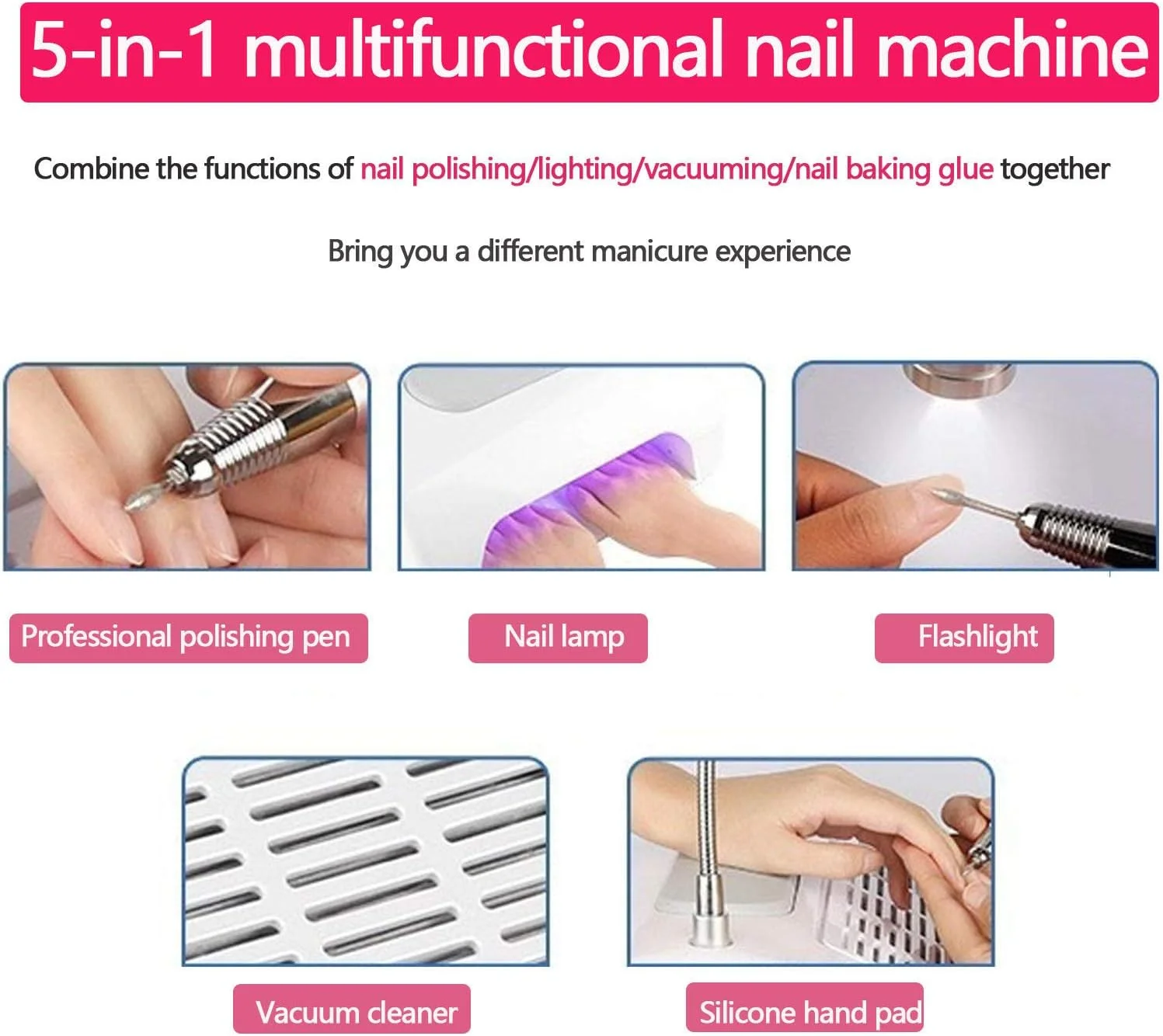 5-in-1 multifunctional nail machine

Combine the functions of nail polishing/lighting/vacuuming/nail baking glue together

Bring you a different manicure experience

Professional polishing pen

Nail lamp

Flashlight

Vacuum cleaner

Silicone hand pad