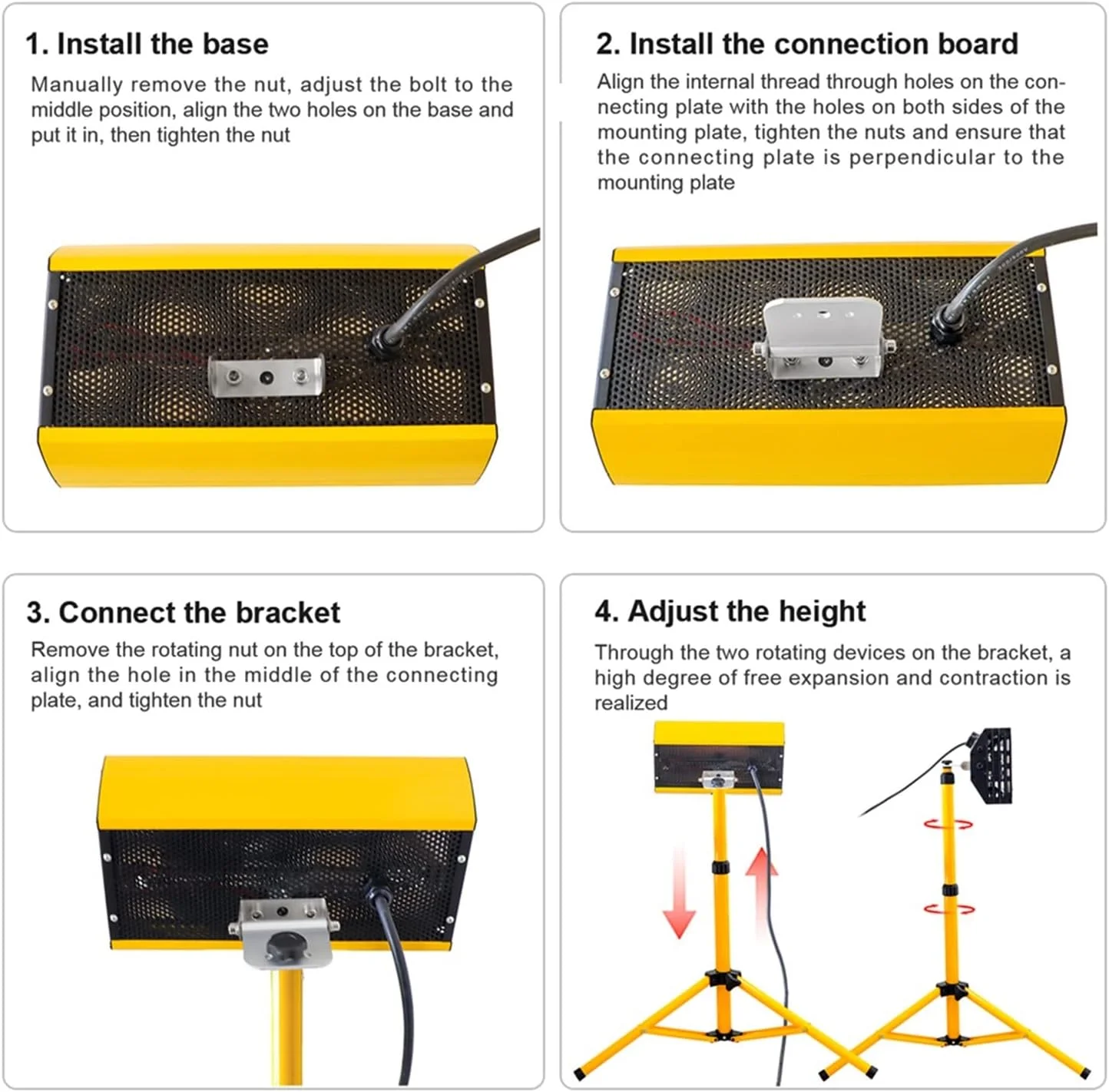 1. Install the base

Manually remove the nut, adjust the bolt to the middle position, align the two holes on the base and put it in, then tighten the nut

2. Install the connection board

Align the internal thread through holes on the connecting plate with the holes on both sides of the mounting plate, tighten the nuts and ensure that the connecting plate is perpendicular to the mounting plate

3. Connect the bracket

Remove the rotating nut on the top of the bracket, align the hole in the middle of the connecting plate, and tighten the nut

4. Adjust the height

Through the two rotating devices on the bracket, a high degree of free expansion and contraction is realized