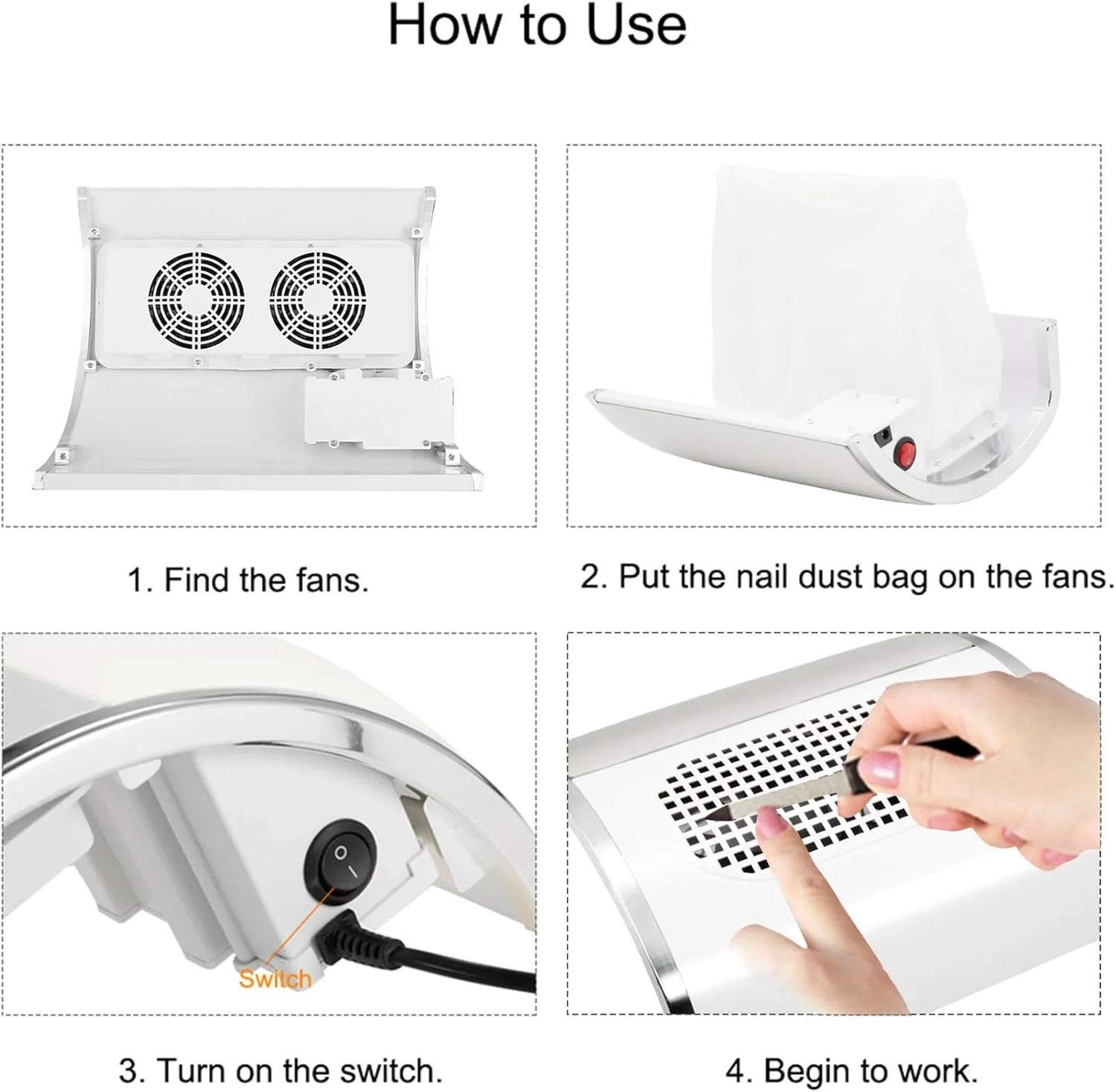 How to Use

1. Find the fans.

2. Put the nail dust bag on the fans.

Switch

3. Turn on the switch.

4. Begin to work.