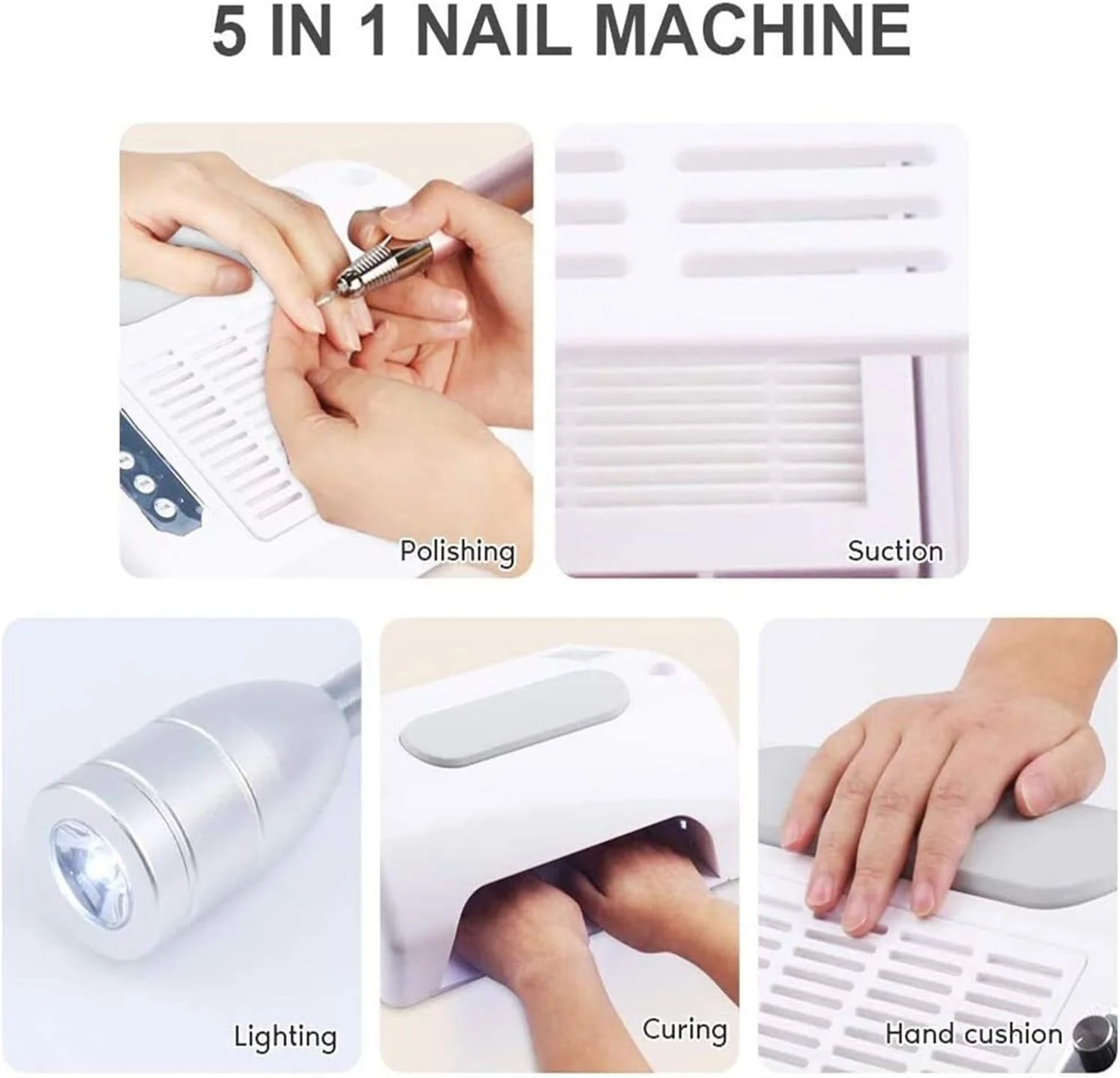 5 IN 1 NAIL MACHINE

Polishing

Suction

Lighting

Curing

Hand cushion