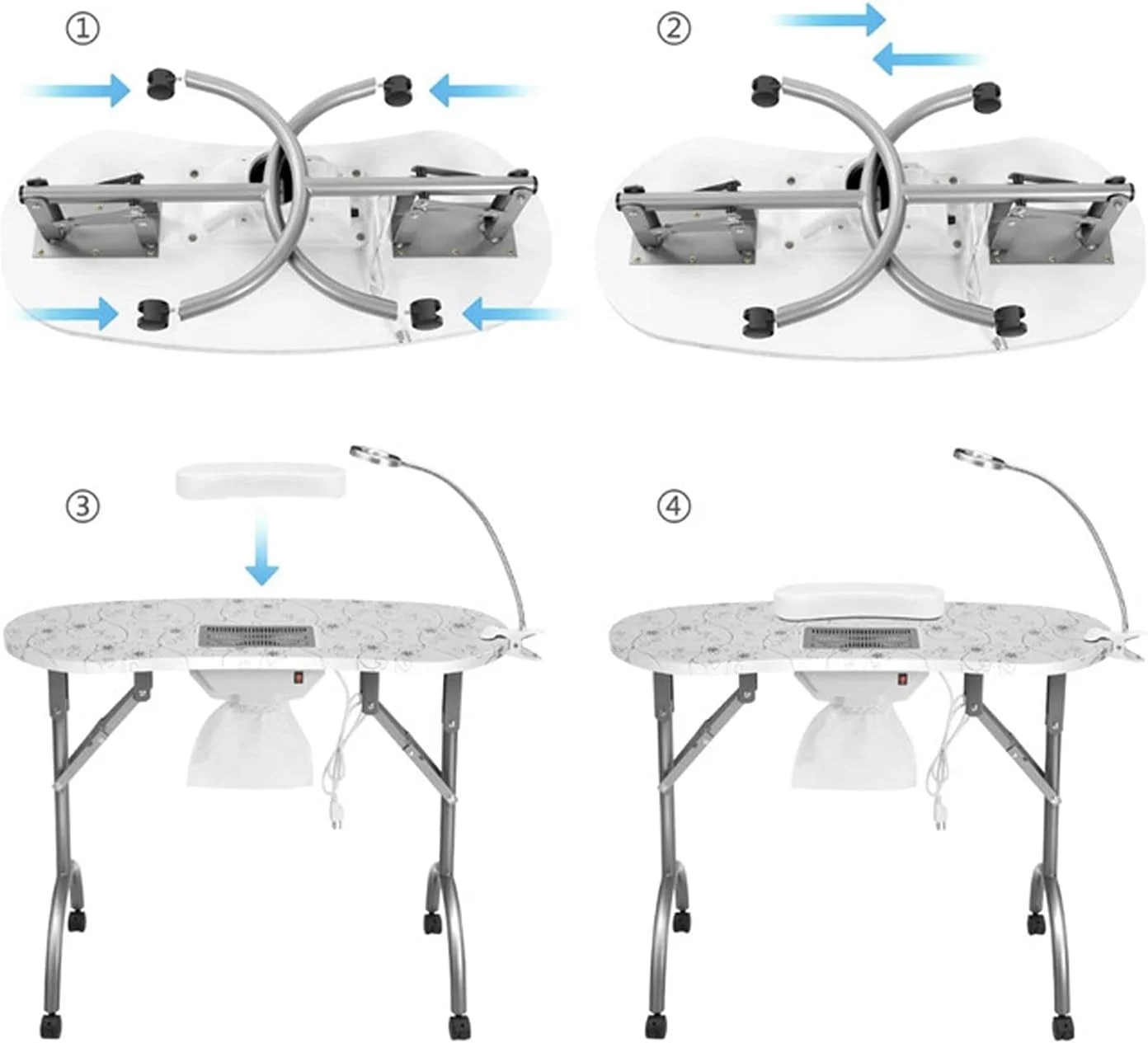 ①

②

③

④