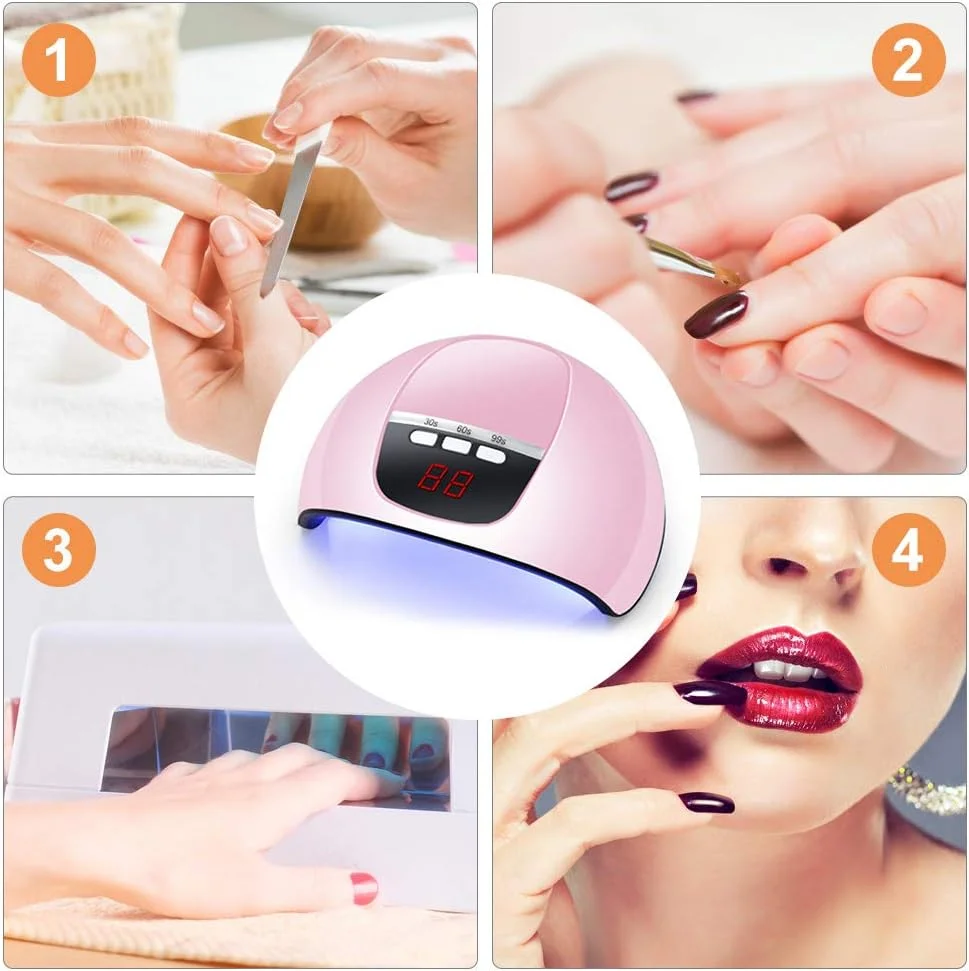 1

2

30s 60s 99s

88

3

4