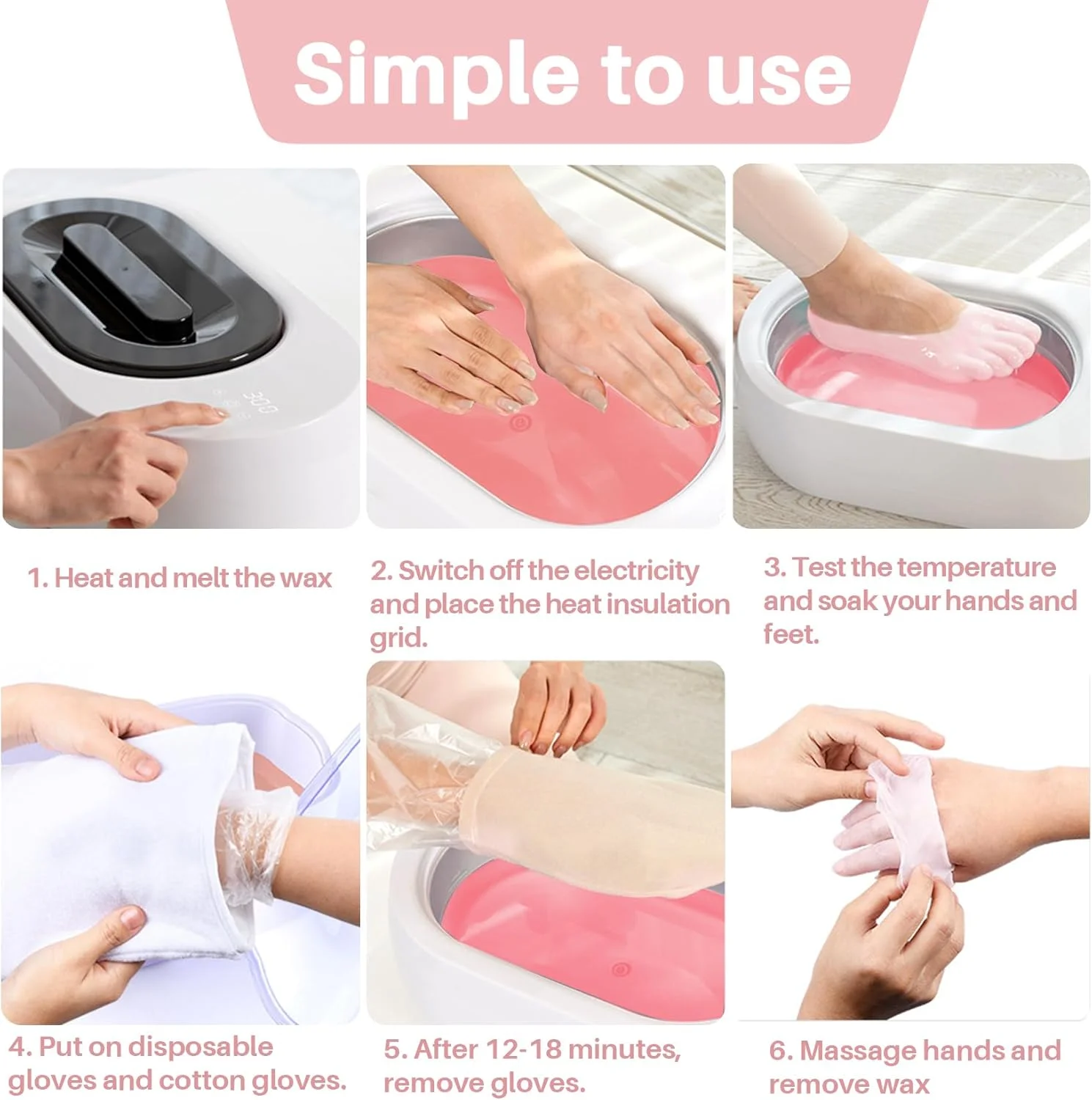 Simple to use

300

1. Heat and melt the wax

2. Switch off the electricity and place the heat insulation grid.

3. Test the temperature and soak your hands and feet.

4. Put on disposable gloves and cotton gloves.

5. After 12-18 minutes, remove gloves.

6. Massage hands and remove wax