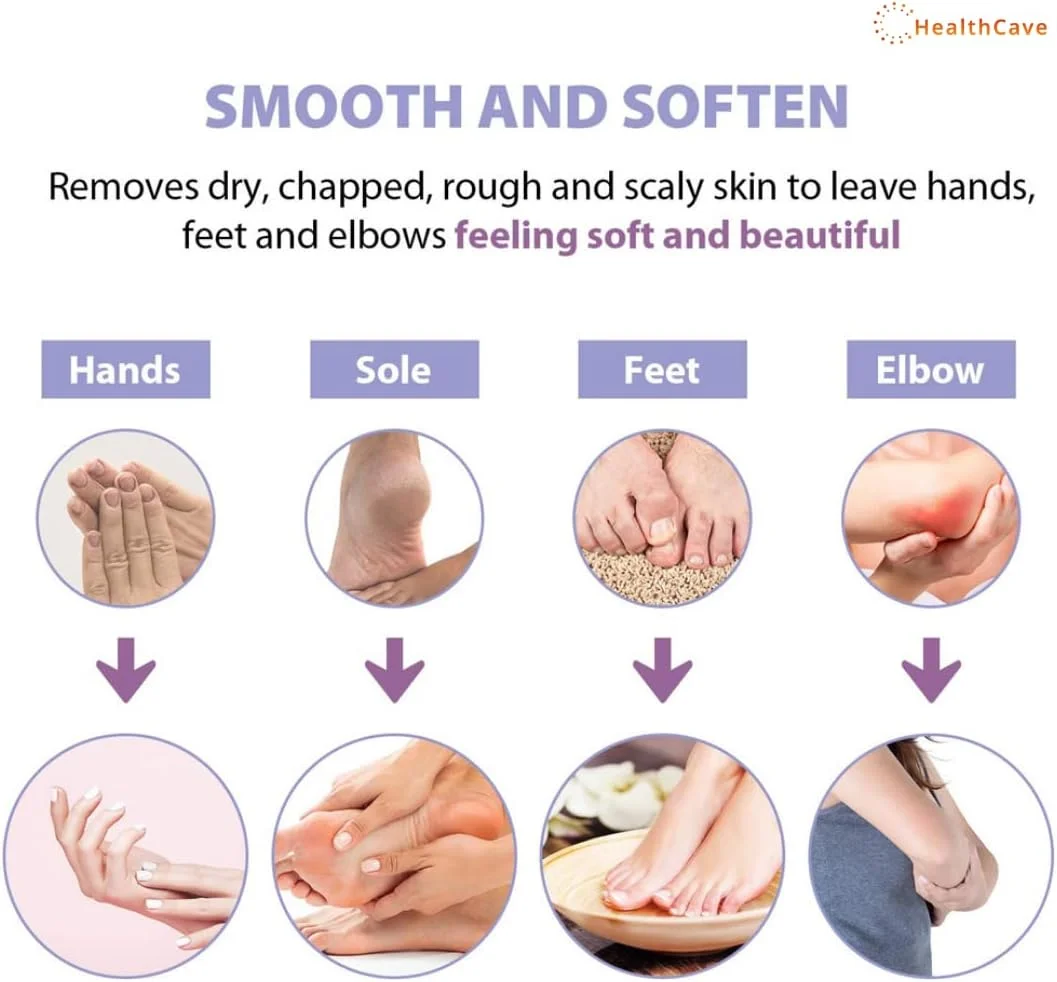 HealthCave

SMOOTH AND SOFTEN

Removes dry, chapped, rough and scaly skin to leave hands, feet and elbows feeling soft and beautiful

Hands

Sole

Feet

Elbow