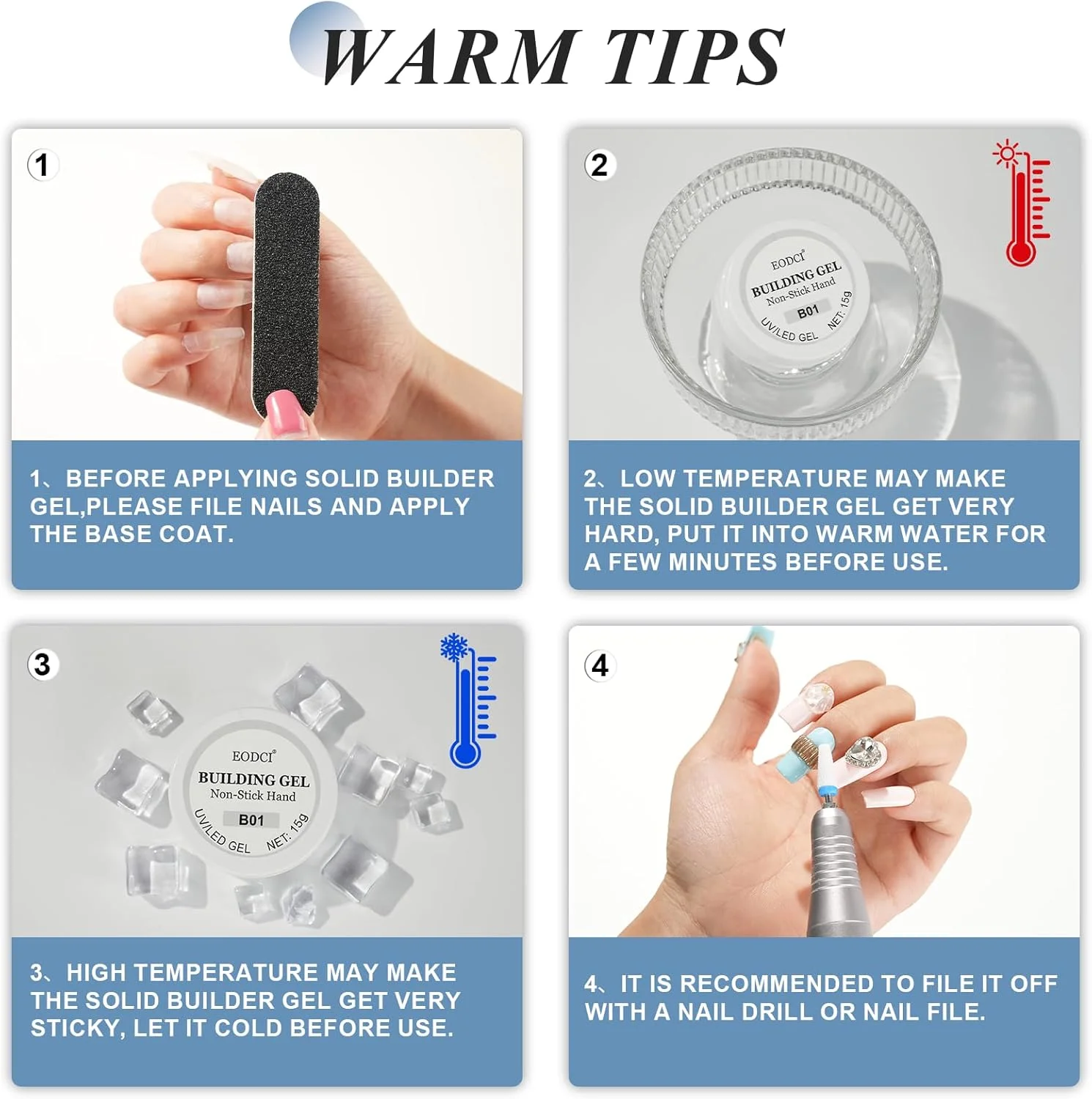 WARM TIPS

1

1、BEFORE APPLYING SOLID BUILDER GEL,PLEASE FILE NAILS AND APPLY THE BASE COAT.

2

EODCI®
BUILDING GEL
Non-Stick Hand
B01
UV/LED GEL
NET: 15g

2、LOW TEMPERATURE MAY MAKE THE SOLID BUILDER GEL GET VERY HARD, PUT IT INTO WARM WATER FOR A FEW MINUTES BEFORE USE.

3

EODCI®
BUILDING GEL
Non-Stick Hand
B01
UV/LED GEL
NET: 15g

3、HIGH TEMPERATURE MAY MAKE THE SOLID BUILDER GEL GET VERY STICKY, LET IT COLD BEFORE USE.

4

4、IT IS RECOMMENDED TO FILE IT OFF WITH A NAIL DRILL OR NAIL FILE.