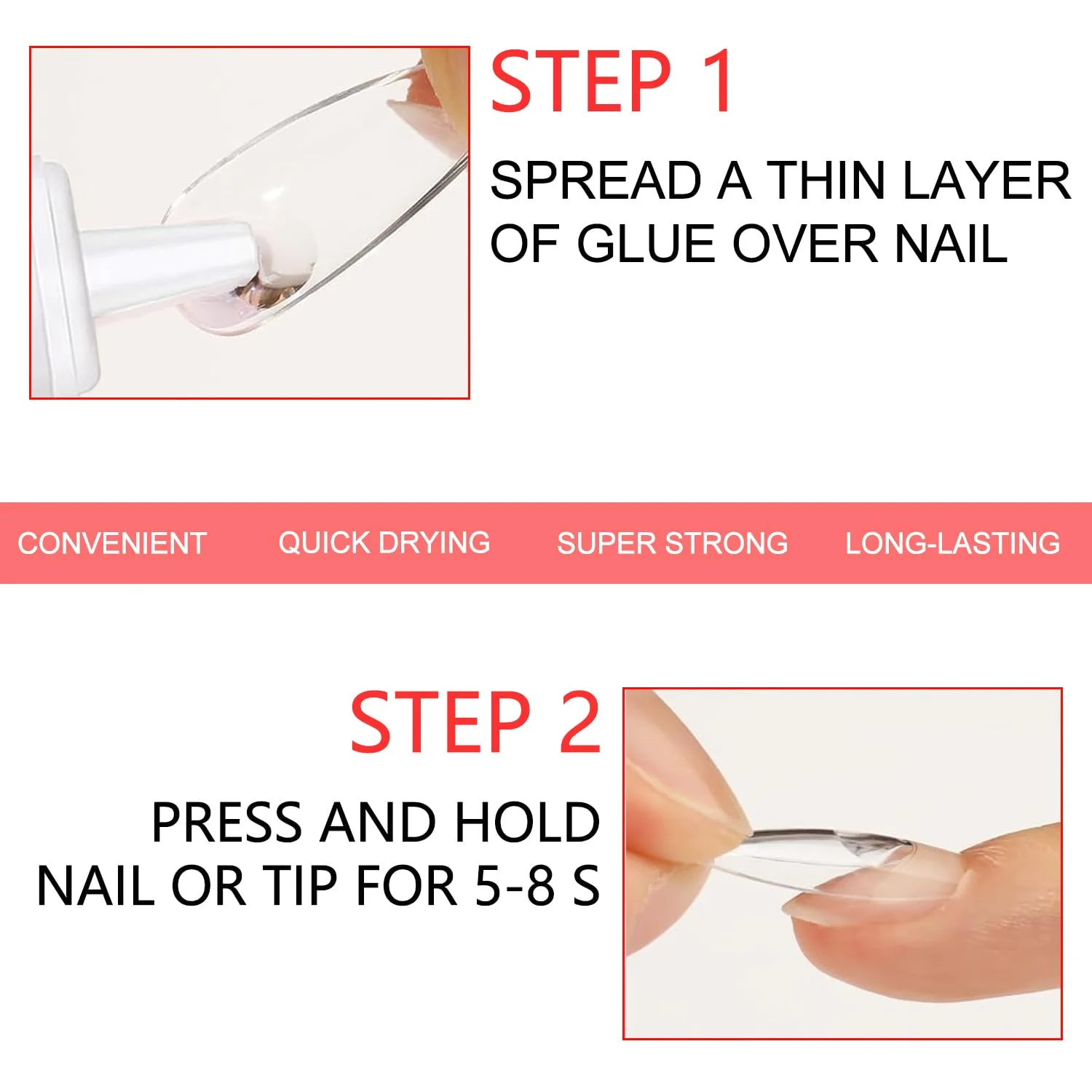 STEP 1

SPREAD A THIN LAYER OF GLUE OVER NAIL

CONVENIENT QUICK DRYING SUPER STRONG LONG-LASTING

STEP 2

PRESS AND HOLD NAIL OR TIP FOR 5-8 S