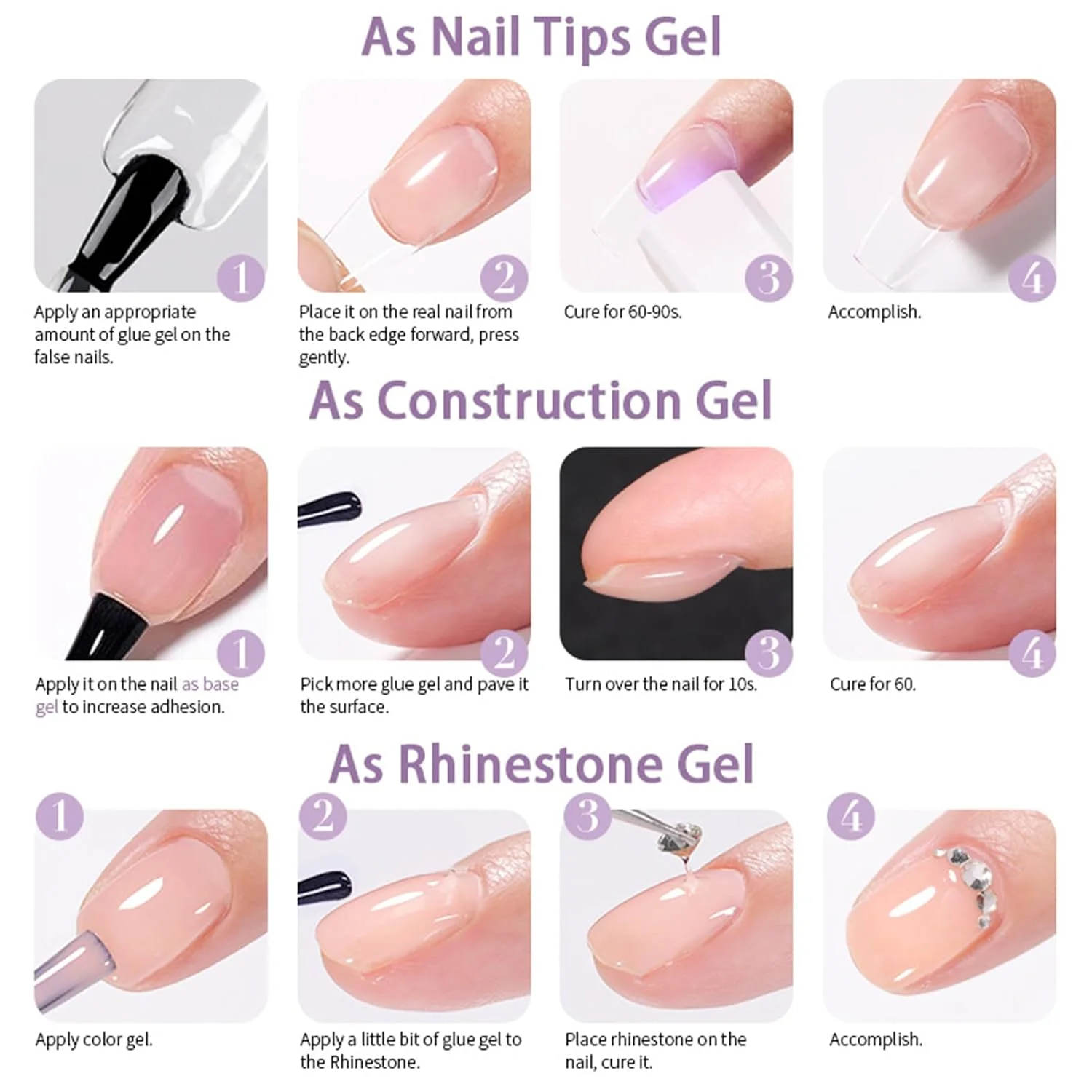 As Nail Tips Gel

1
Apply an appropriate amount of glue gel on the false nails.

2
Place it on the real nail from the back edge forward, press gently.

3
Cure for 60-90s.

4
Accomplish.

As Construction Gel

1
Apply it on the nail as base gel to increase adhesion.

2
Pick more glue gel and pave it the surface.

3
Turn over the nail for 10s.

4
Cure for 60.

As Rhinestone Gel

1
Apply color gel.

2
Apply a little bit of glue gel to the Rhinestone.

3
Place rhinestone on the nail, cure it.

4
Accomplish.