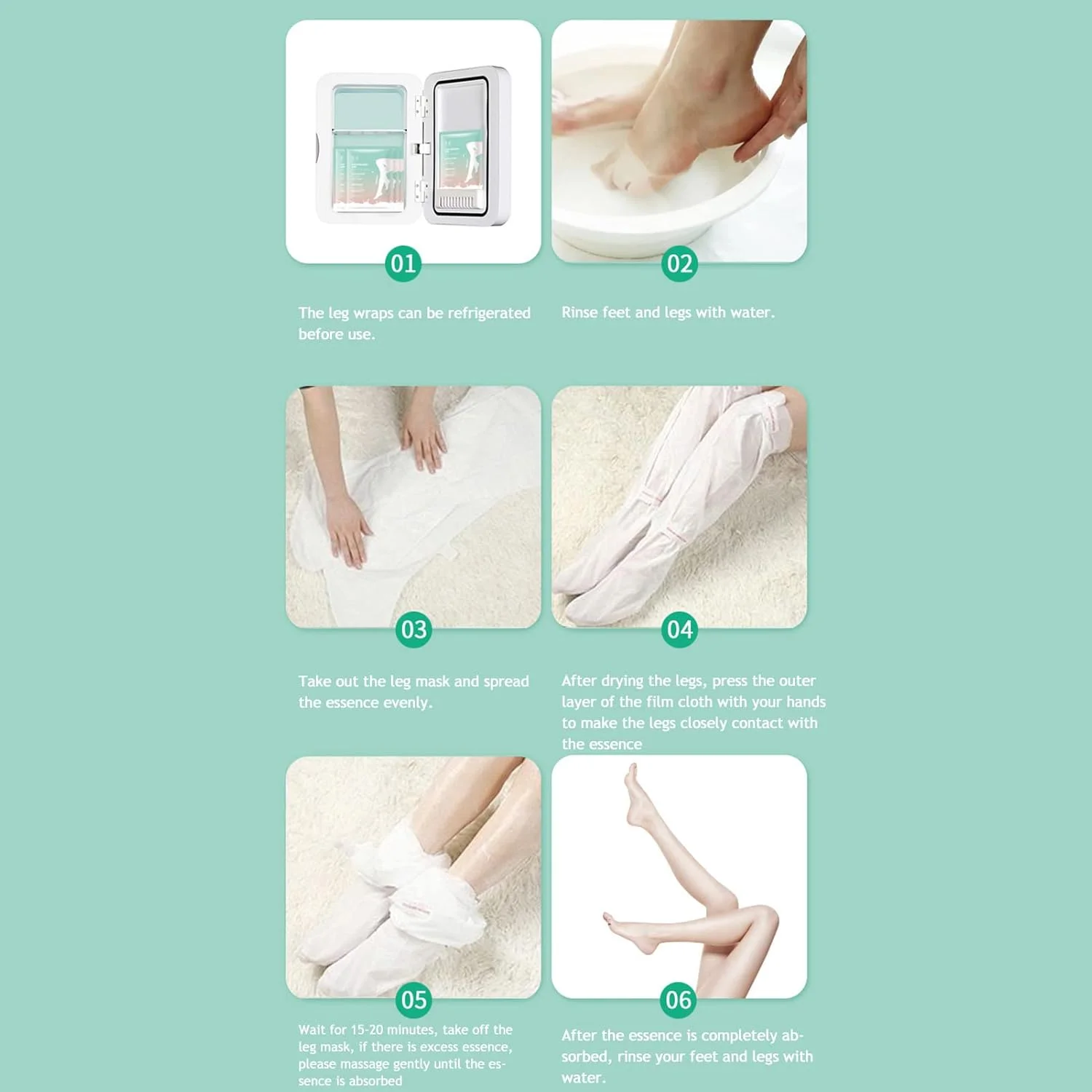 01

The leg wraps can be refrigerated before use.

02

Rinse feet and legs with water.

03

Take out the leg mask and spread the essence evenly.

04

After drying the legs, press the outer layer of the film cloth with your hands to make the legs closely contact with the essence

05

Wait for 15-20 minutes, take off the leg mask, if there is excess essence, please massage gently until the essence is absorbed

06

After the essence is completely absorbed, rinse your feet and legs with water.