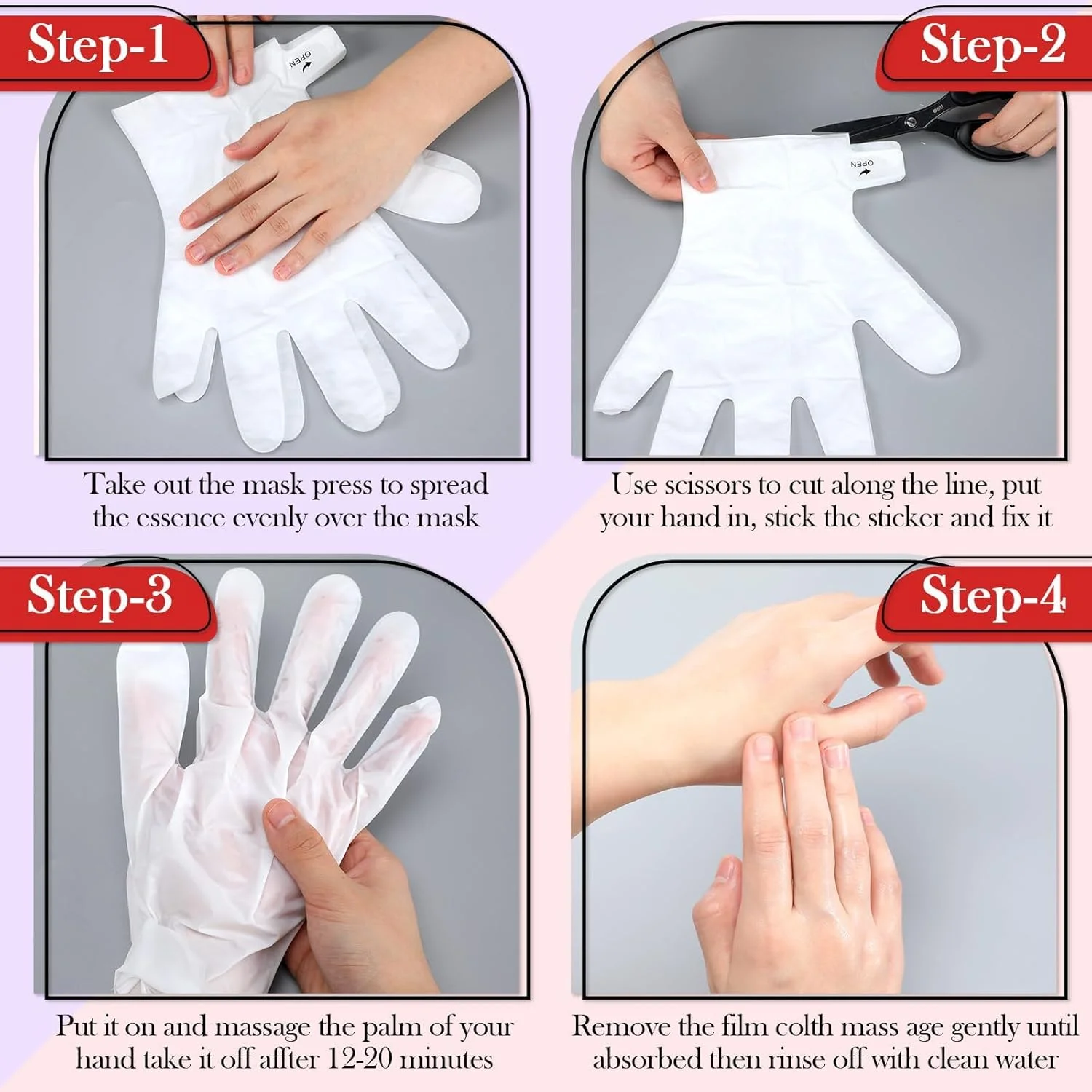 Step-1

OPEN

Take out the mask press to spread the essence evenly over the mask

Step-2

OPEN

Use scissors to cut along the line, put your hand in, stick the sticker and fix it

Step-3

Put it on and massage the palm of your hand take it off affter 12-20 minutes

Step-4

Remove the film colth mass age gently until absorbed then rinse off with clean water