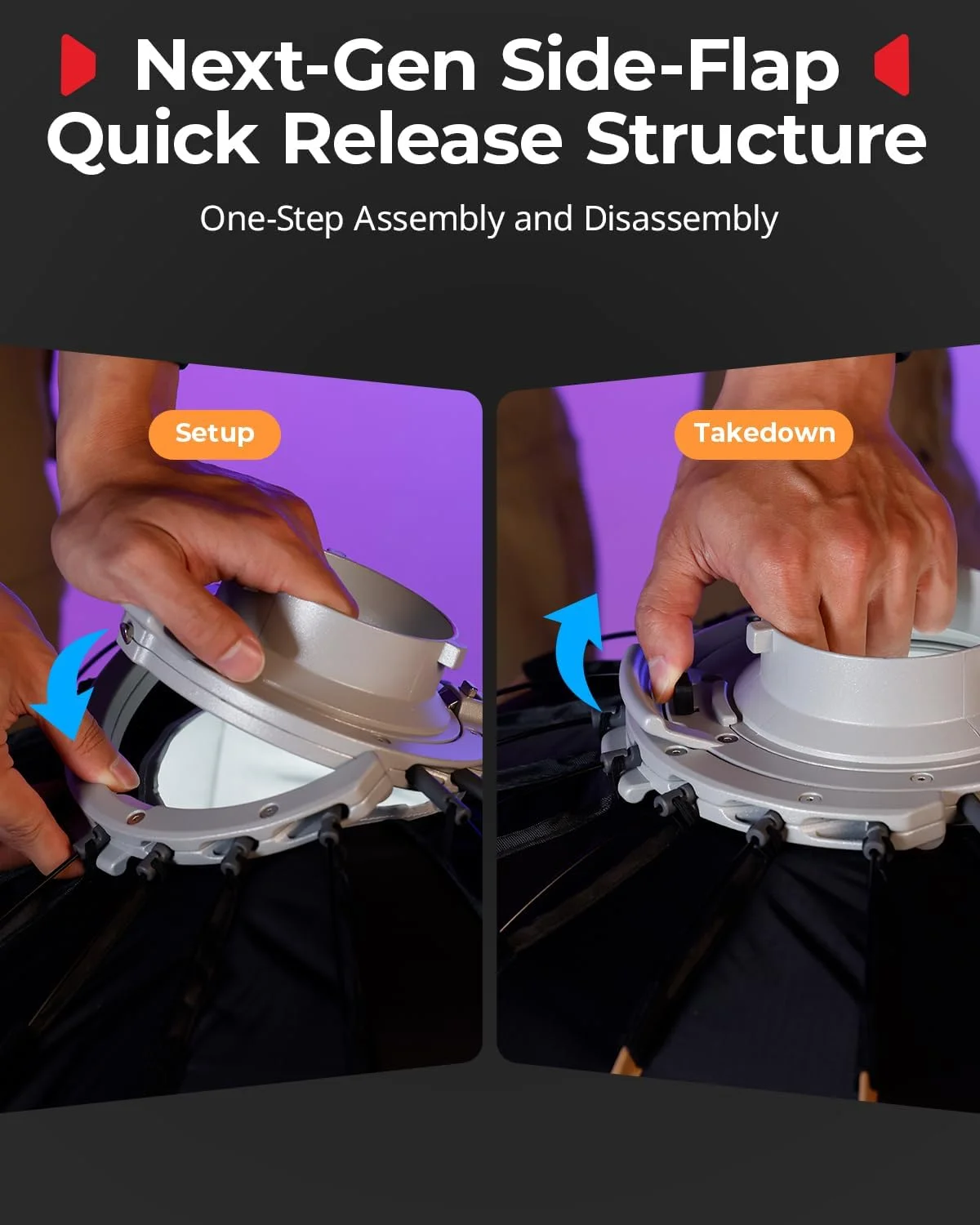 Next-Gen Side-Flap Quick Release Structure

One-Step Assembly and Disassembly

Setup

Takedown