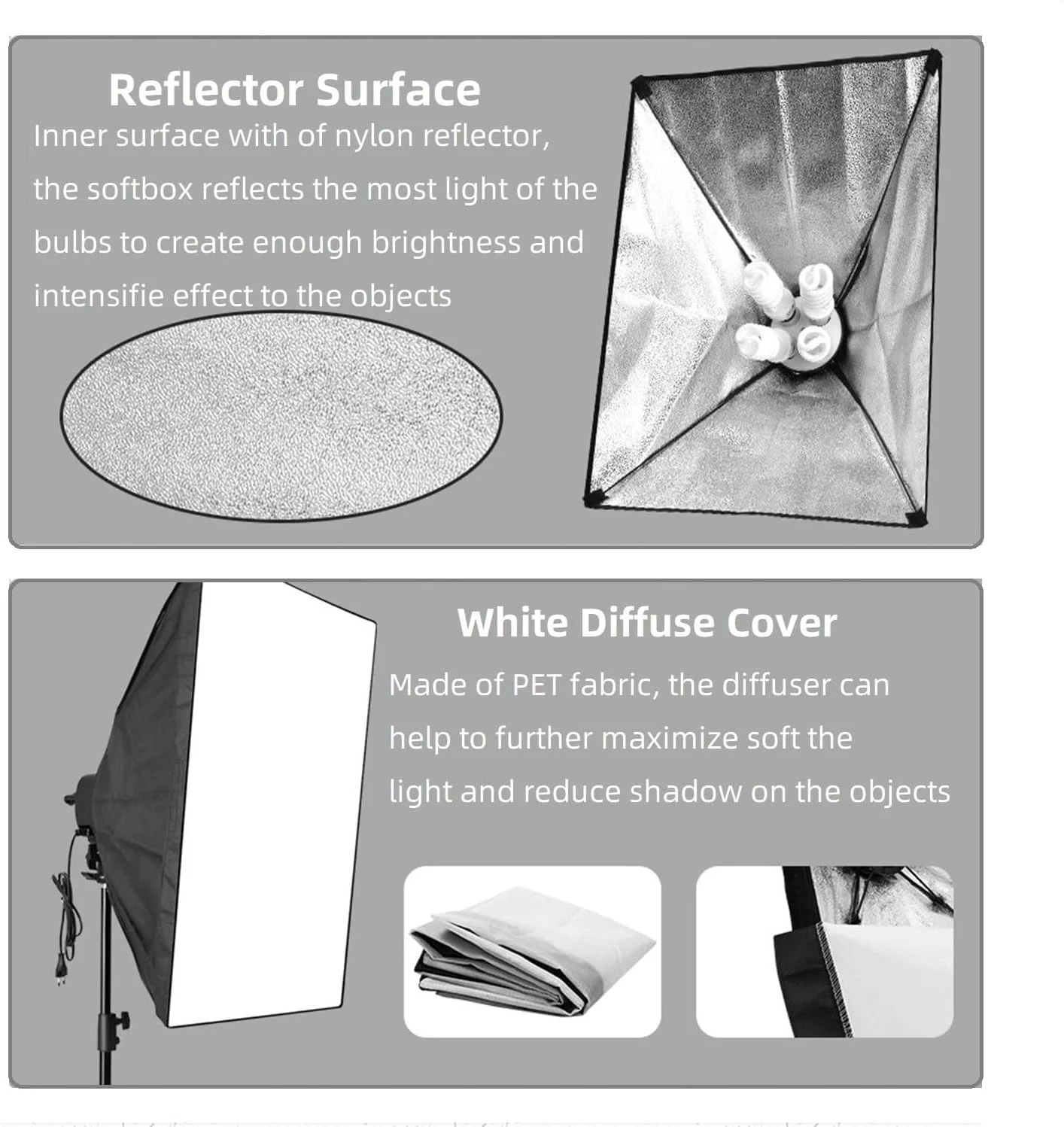 Reflector Surface

Inner surface with of nylon reflector, the softbox reflects the most light of the bulbs to create enough brightness and intensifie effect to the objects

White Diffuse Cover

Made of PET fabric, the diffuser can help to further maximize soft the light and reduce shadow on the objects