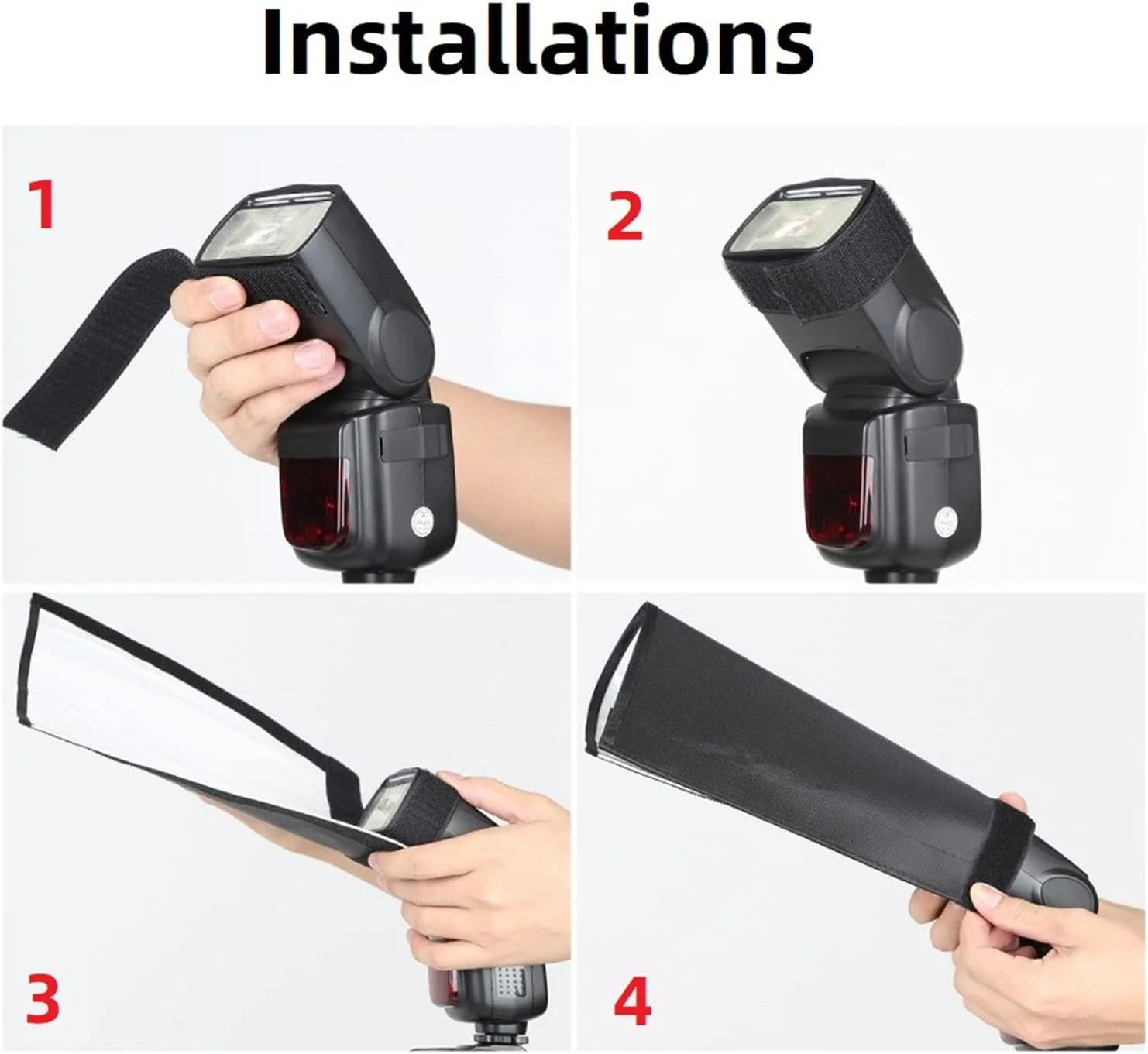 Installations

1

2

3

4