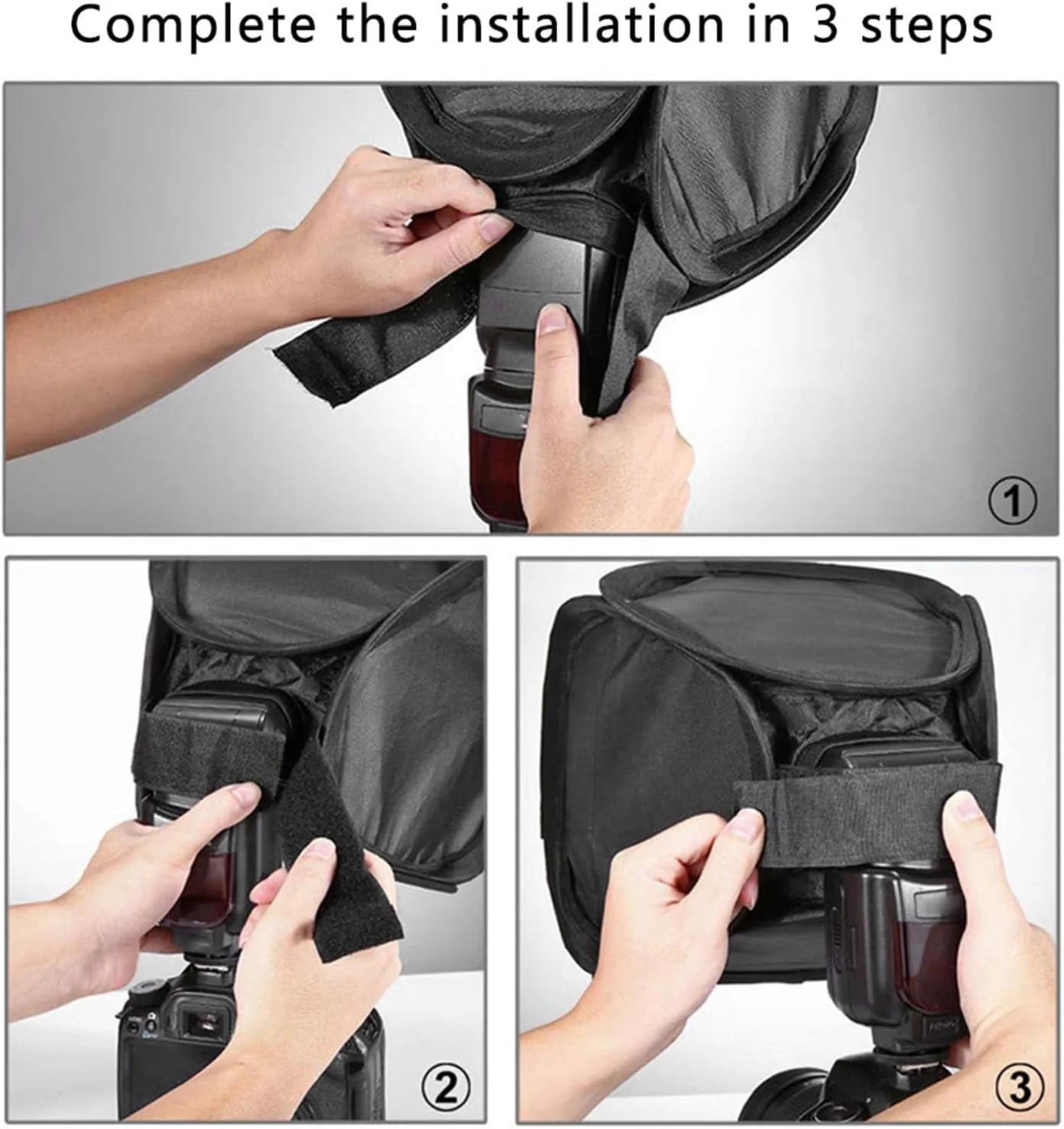 Complete the installation in 3 steps

①

②

③