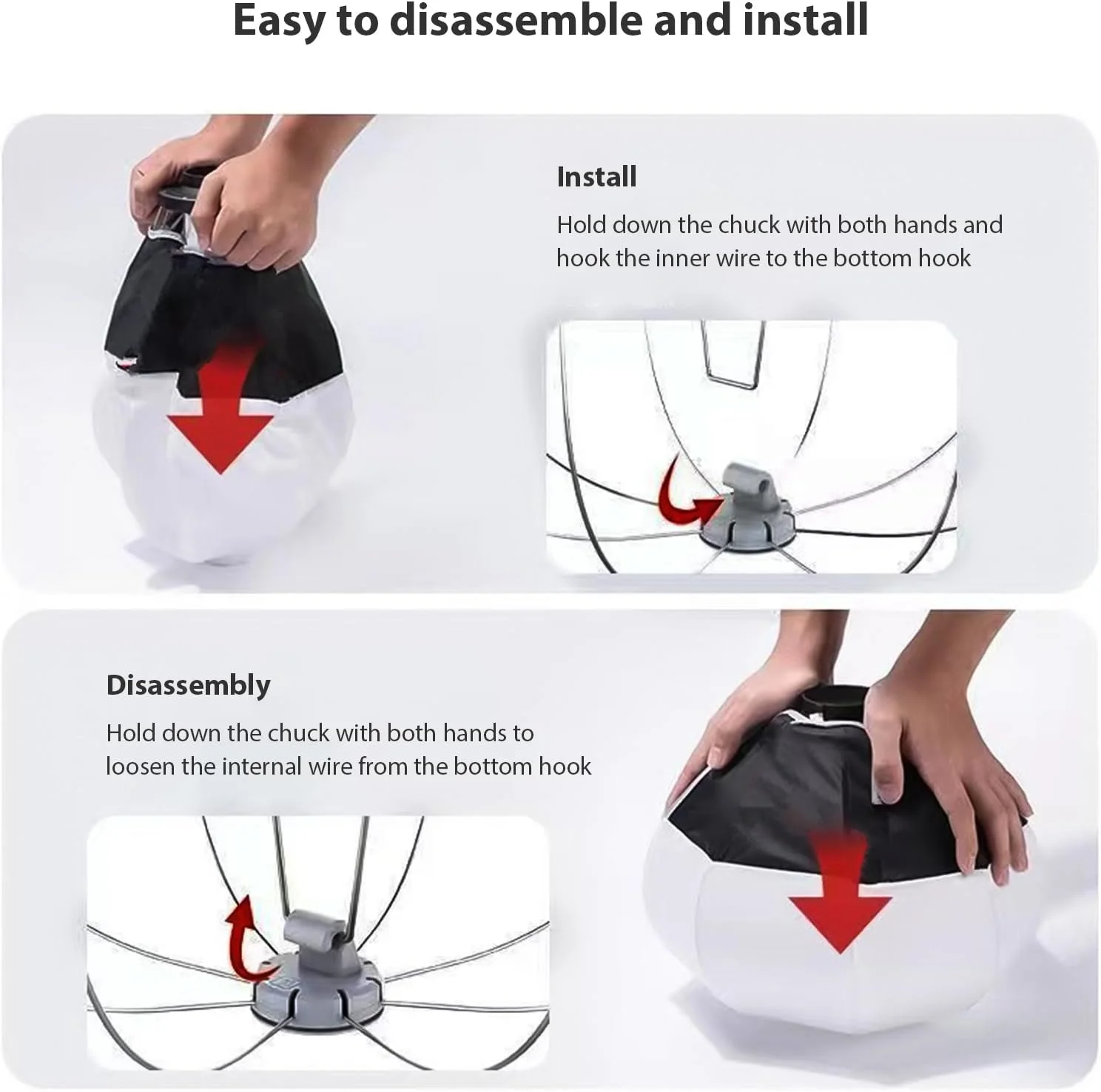 Easy to disassemble and install

Install

Hold down the chuck with both hands and hook the inner wire to the bottom hook

Disassembly

Hold down the chuck with both hands to loosen the internal wire from the bottom hook