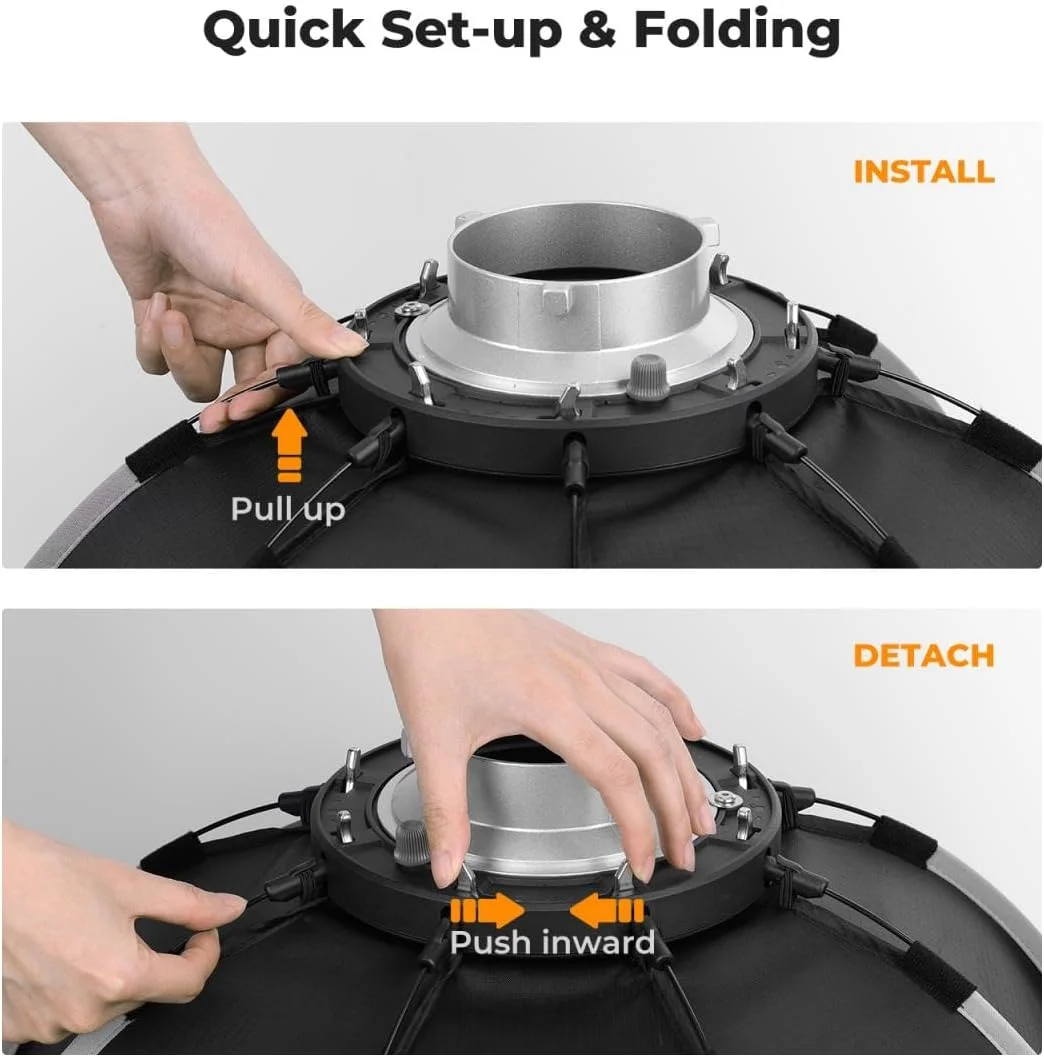 Quick Set-up & Folding

INSTALL

Pull up

DETACH

Push inward