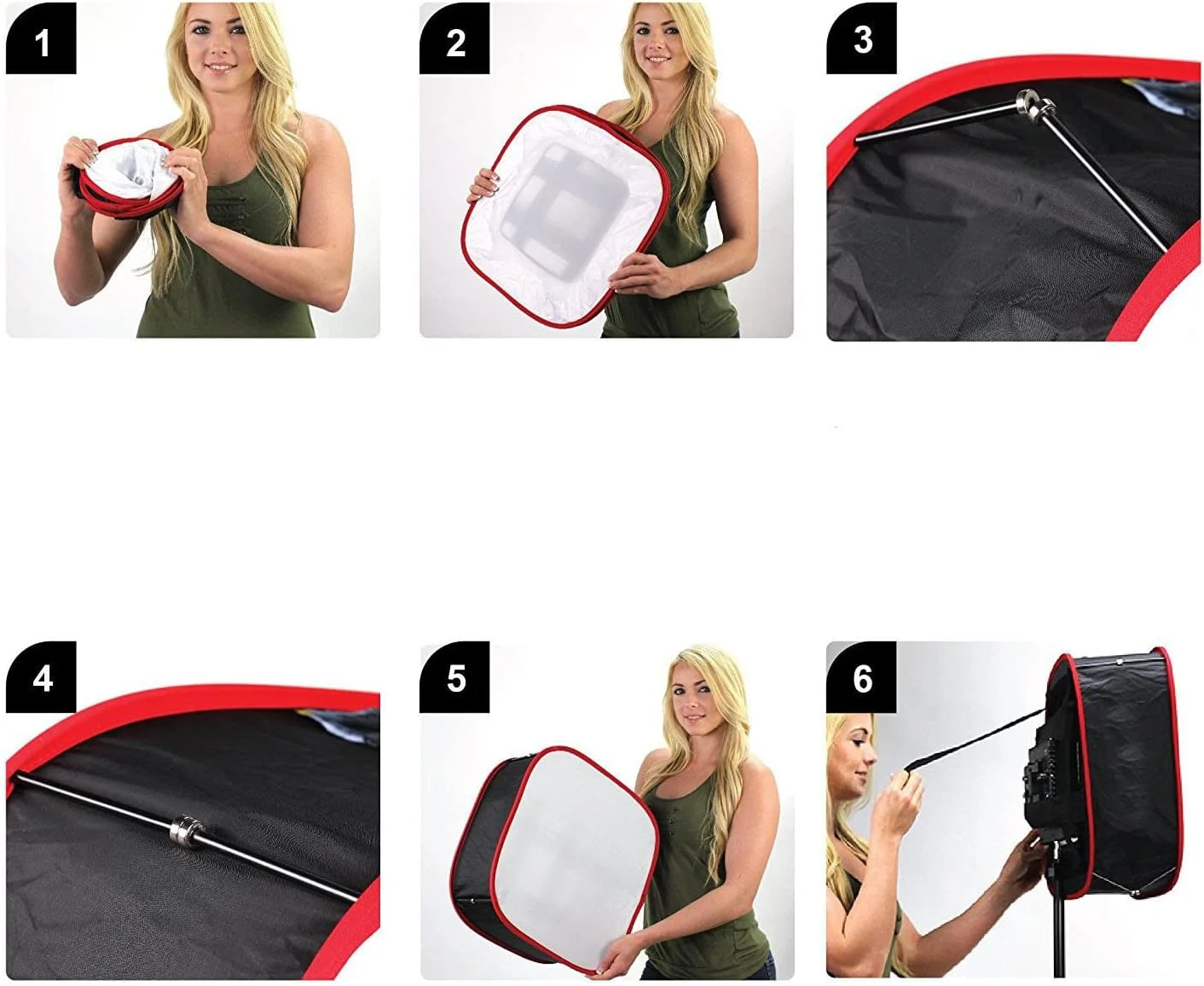 1

2

3

4

5

6