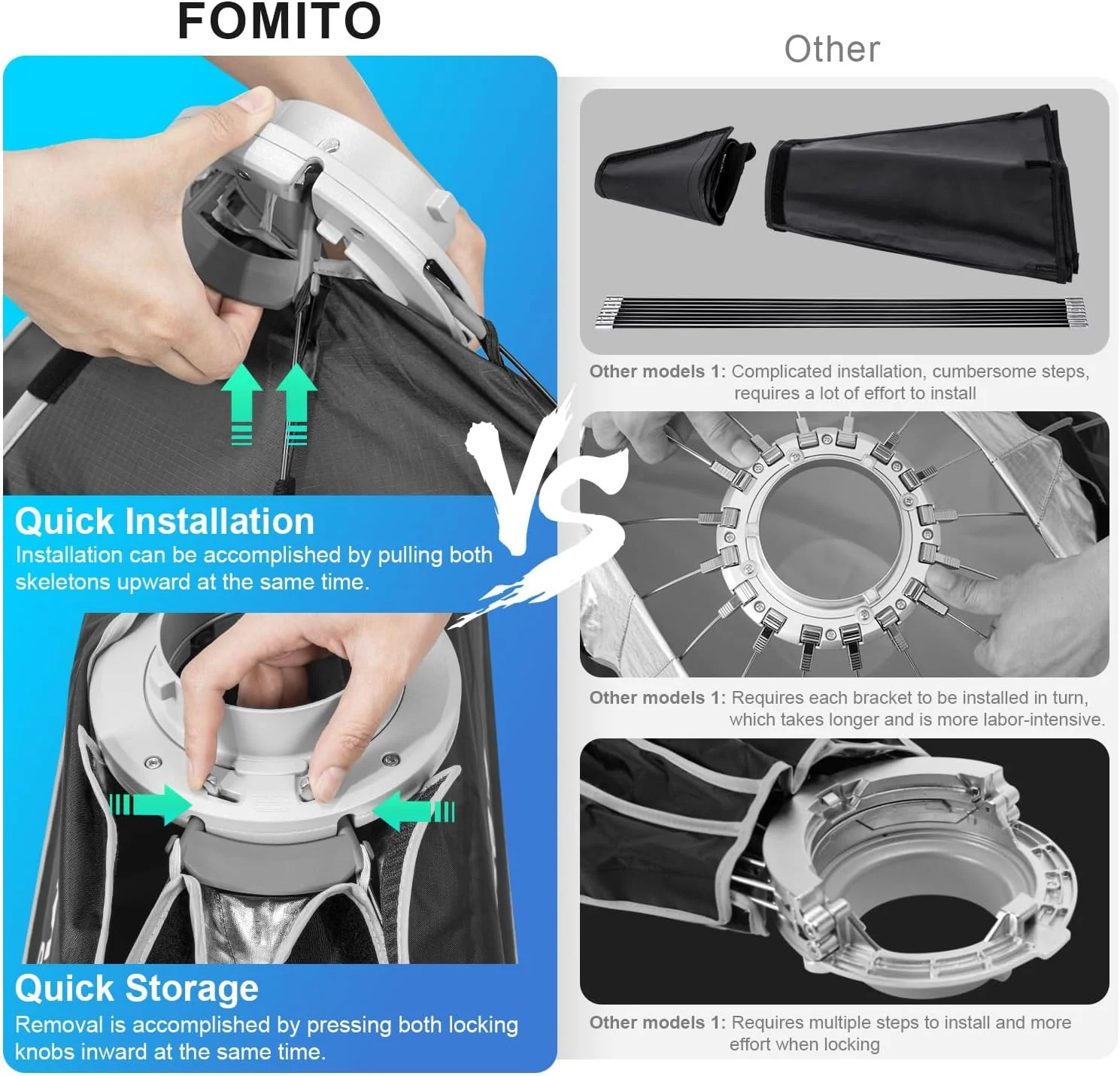 FOMITO

Quick Installation

Installation can be accomplished by pulling both skeletons upward at the same time.

Quick Storage

Removal is accomplished by pressing both locking knobs inward at the same time.

VS

Other

Other models 1: Complicated installation, cumbersome steps, requires a lot of effort to install

Other models 1: Requires each bracket to be installed in turn, which takes longer and is more labor-intensive.

Other models 1: Requires multiple steps to install and more effort when locking