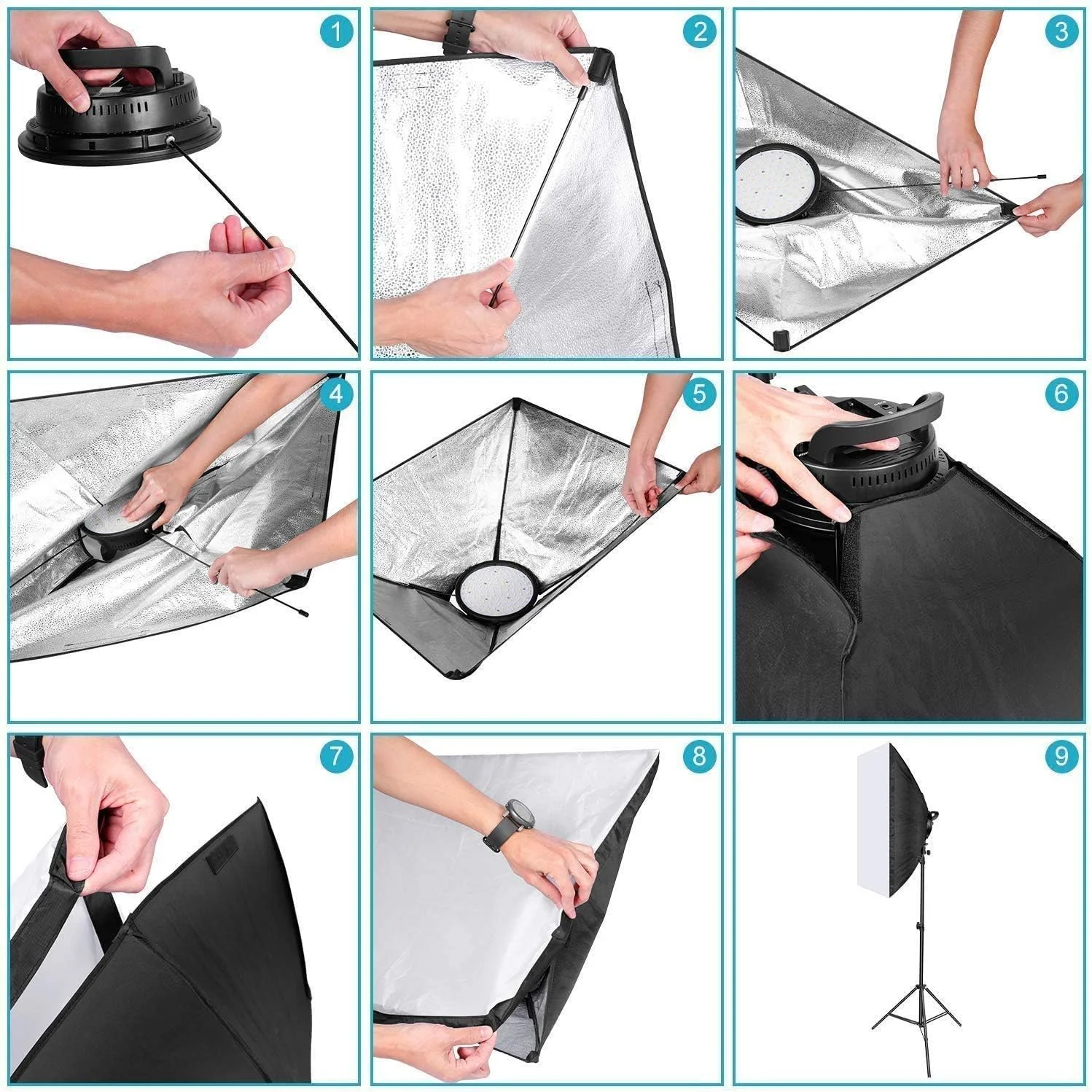 1

2

3

4

5

6

7

8

9