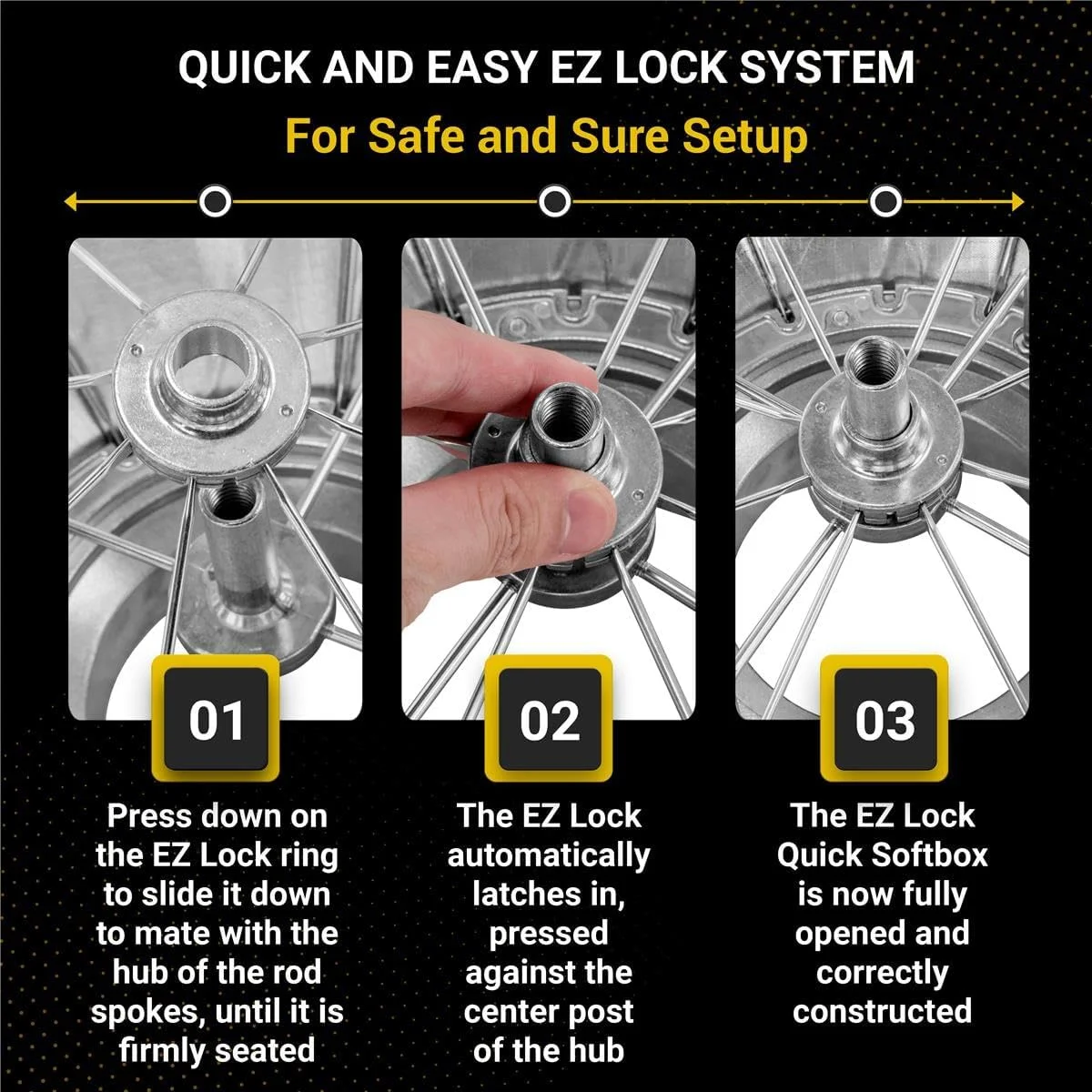 QUICK AND EASY EZ LOCK SYSTEM

For Safe and Sure Setup

01

Press down on the EZ Lock ring to slide it down to mate with the hub of the rod spokes, until it is firmly seated

02

The EZ Lock automatically latches in, pressed against the center post of the hub

03

The EZ Lock Quick Softbox is now fully opened and correctly constructed