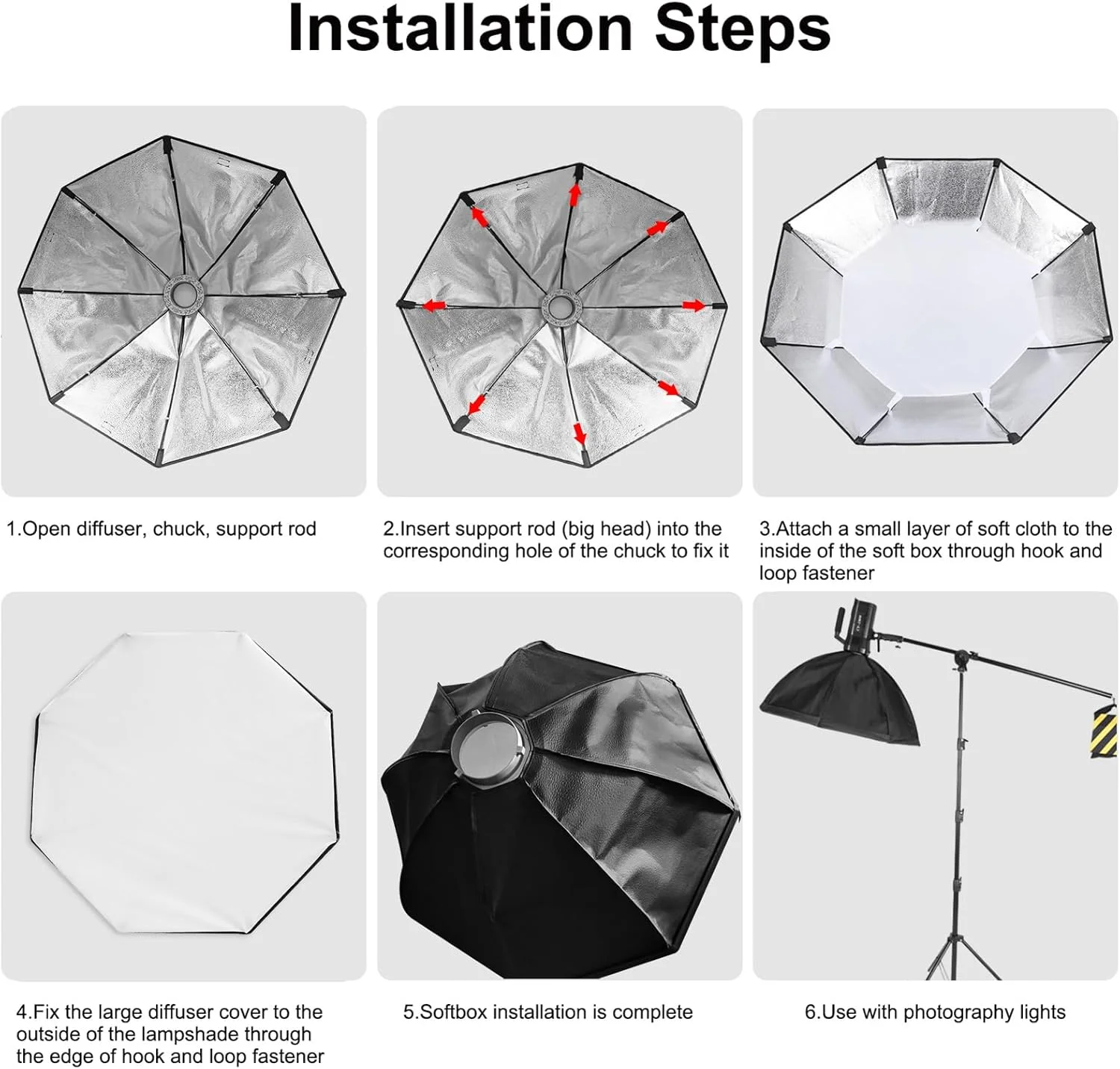 Installation Steps

1.Open diffuser, chuck, support rod

2.Insert support rod (big head) into the corresponding hole of the chuck to fix it

3.Attach a small layer of soft cloth to the inside of the soft box through hook and loop fastener

4.Fix the large diffuser cover to the outside of the lampshade through the edge of hook and loop fastener

5.Softbox installation is complete

6.Use with photography lights