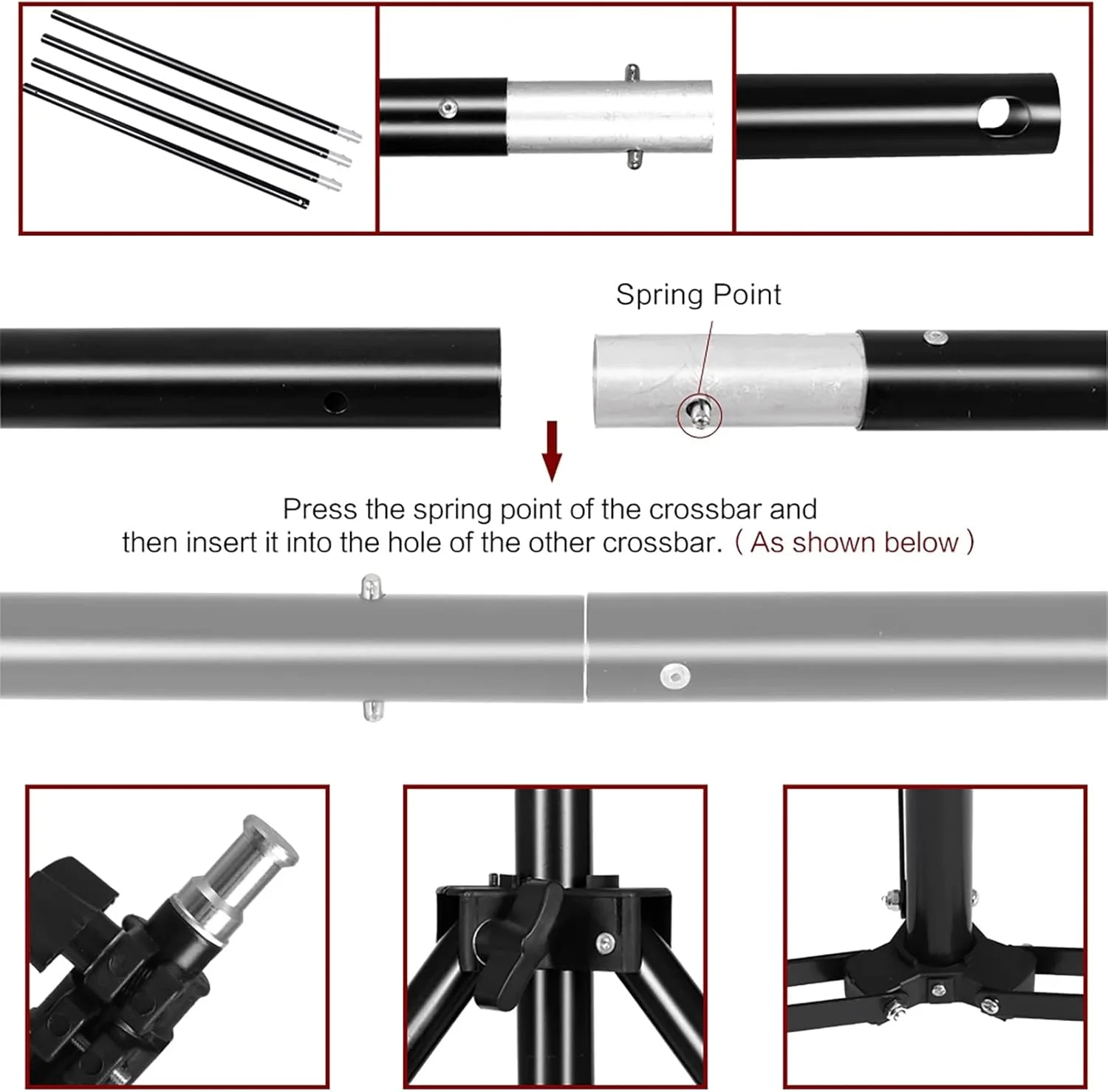 Spring Point

Press the spring point of the crossbar and then insert it into the hole of the other crossbar. ( As shown below )