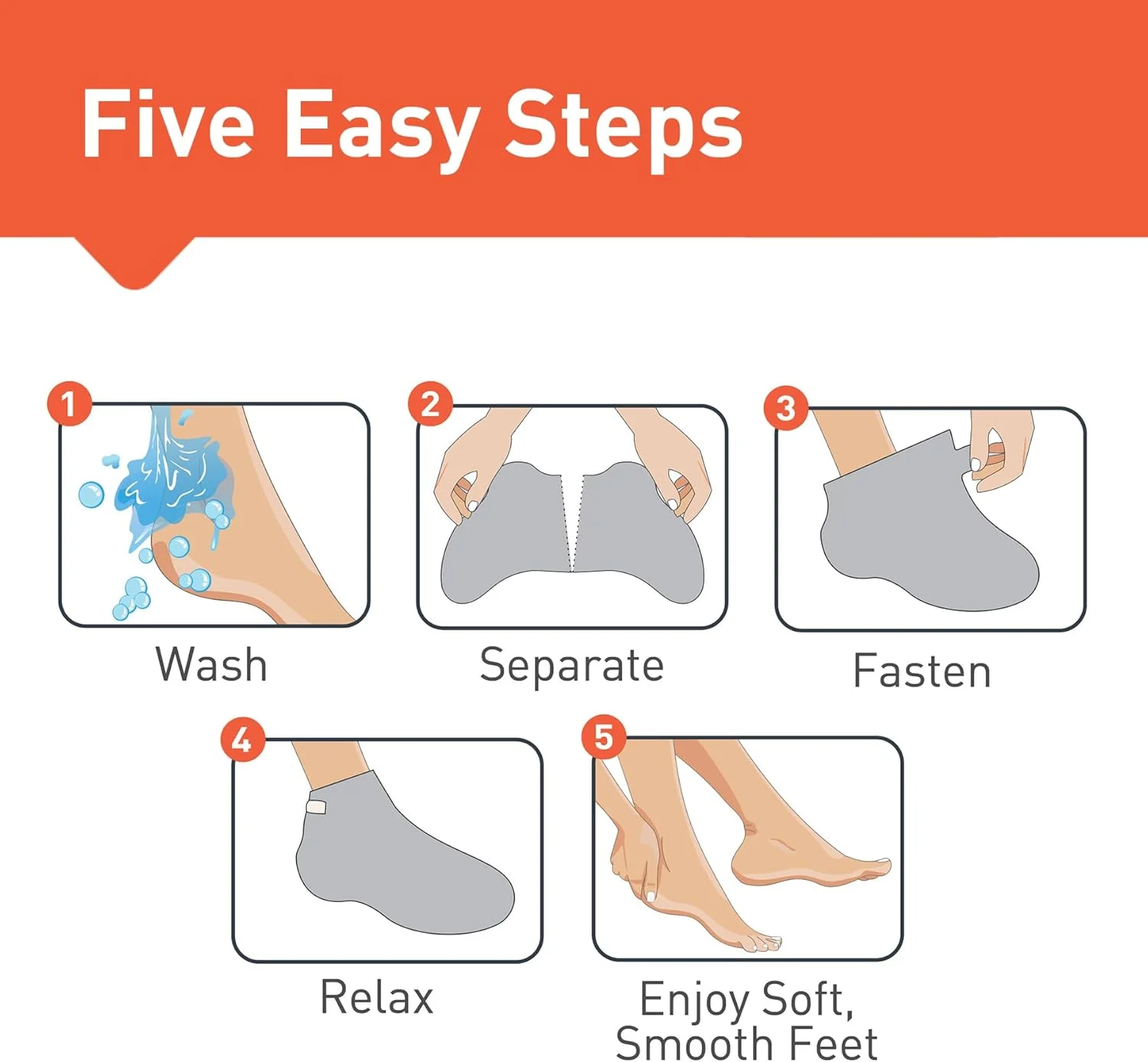 Five Easy Steps

1
Wash

2
Separate

3
Fasten

4
Relax

5
Enjoy Soft, Smooth Feet