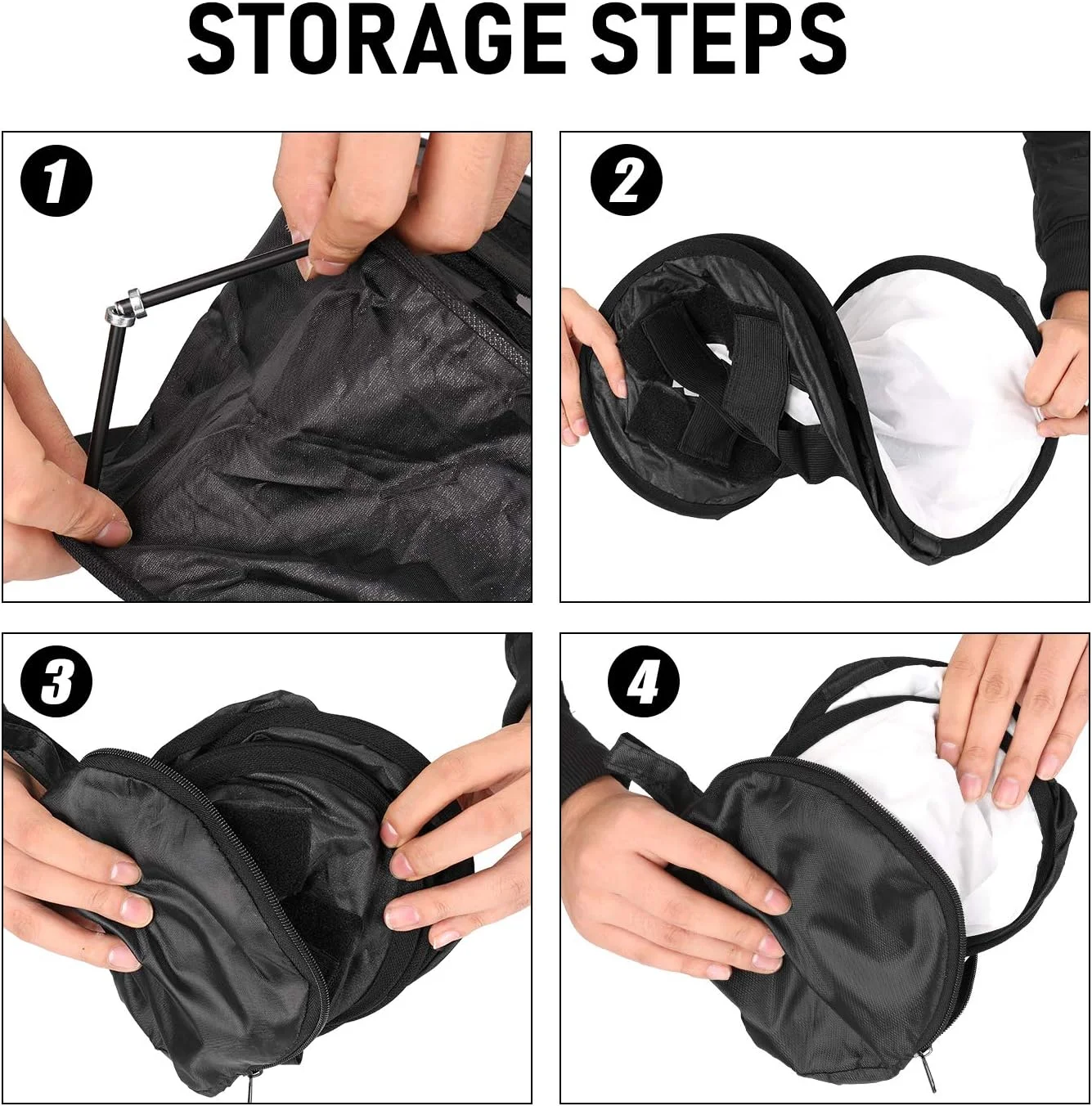 STORAGE STEPS

1

2

3

4