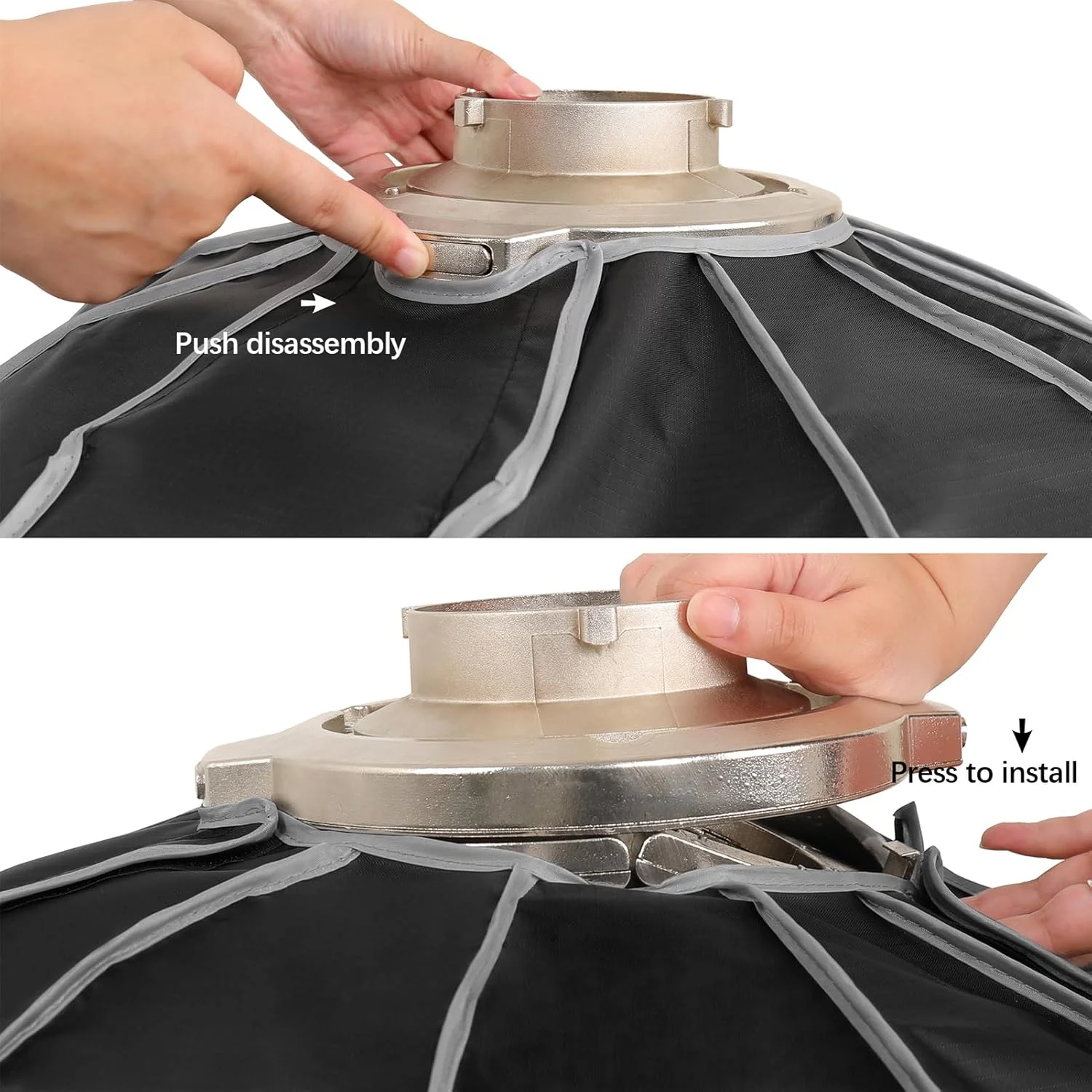 Push disassembly

Press to install