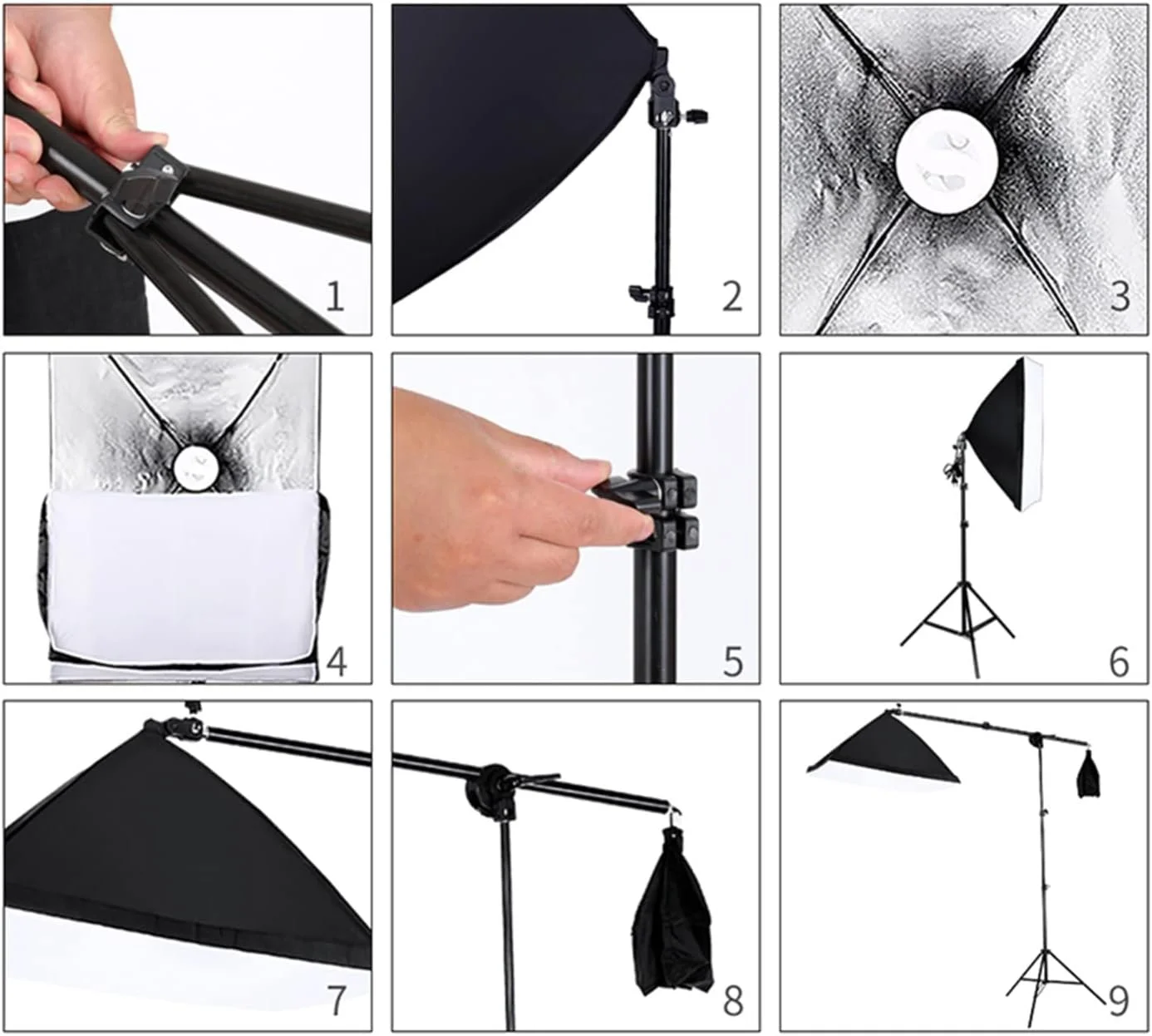 1

2

3

4

5

6

7

8

9