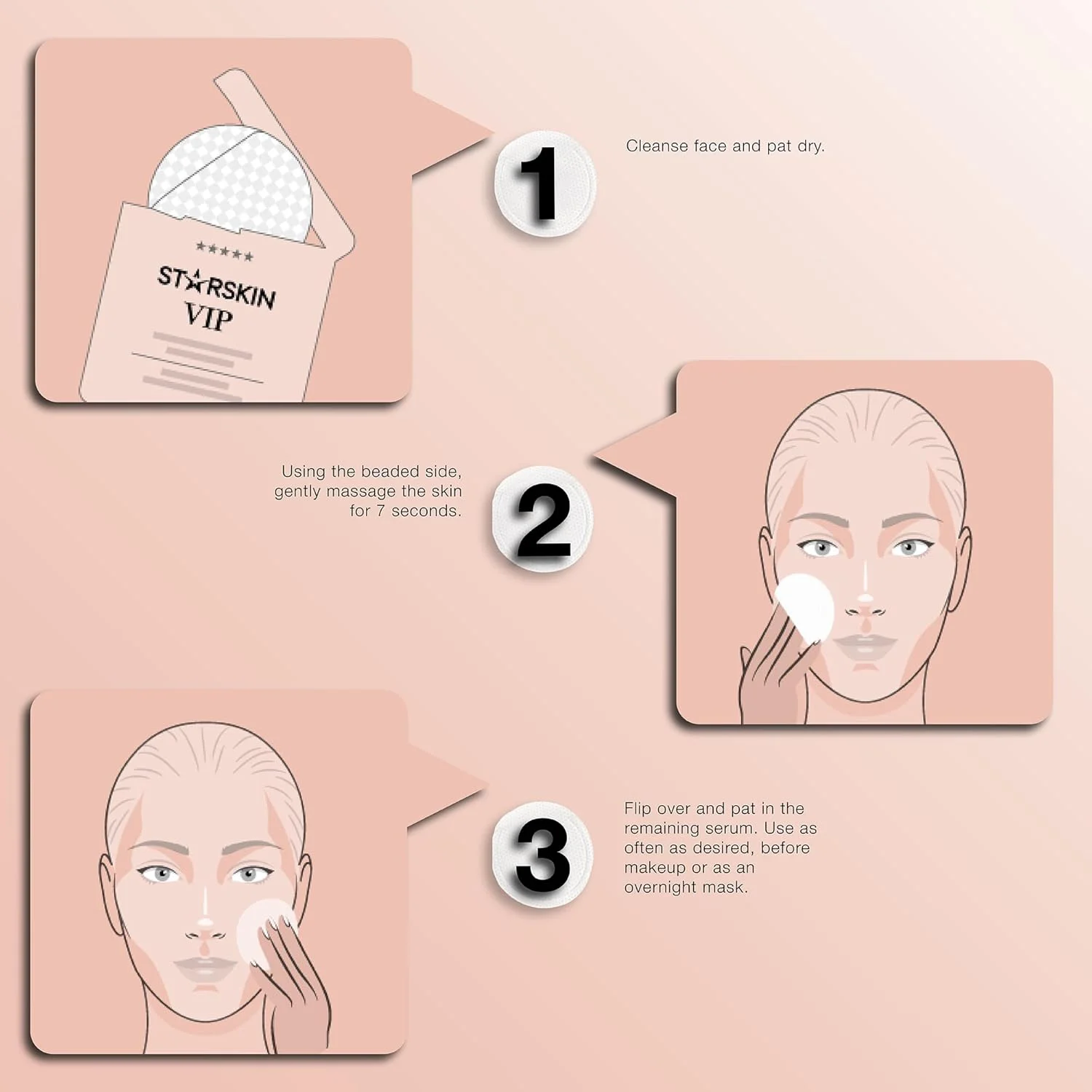 ★★★★★
ST★RSKIN
VIP

1

Cleanse face and pat dry.

Using the beaded side, gently massage the skin for 7 seconds.

2

3

Flip over and pat in the remaining serum. Use as often as desired, before makeup or as an overnight mask.