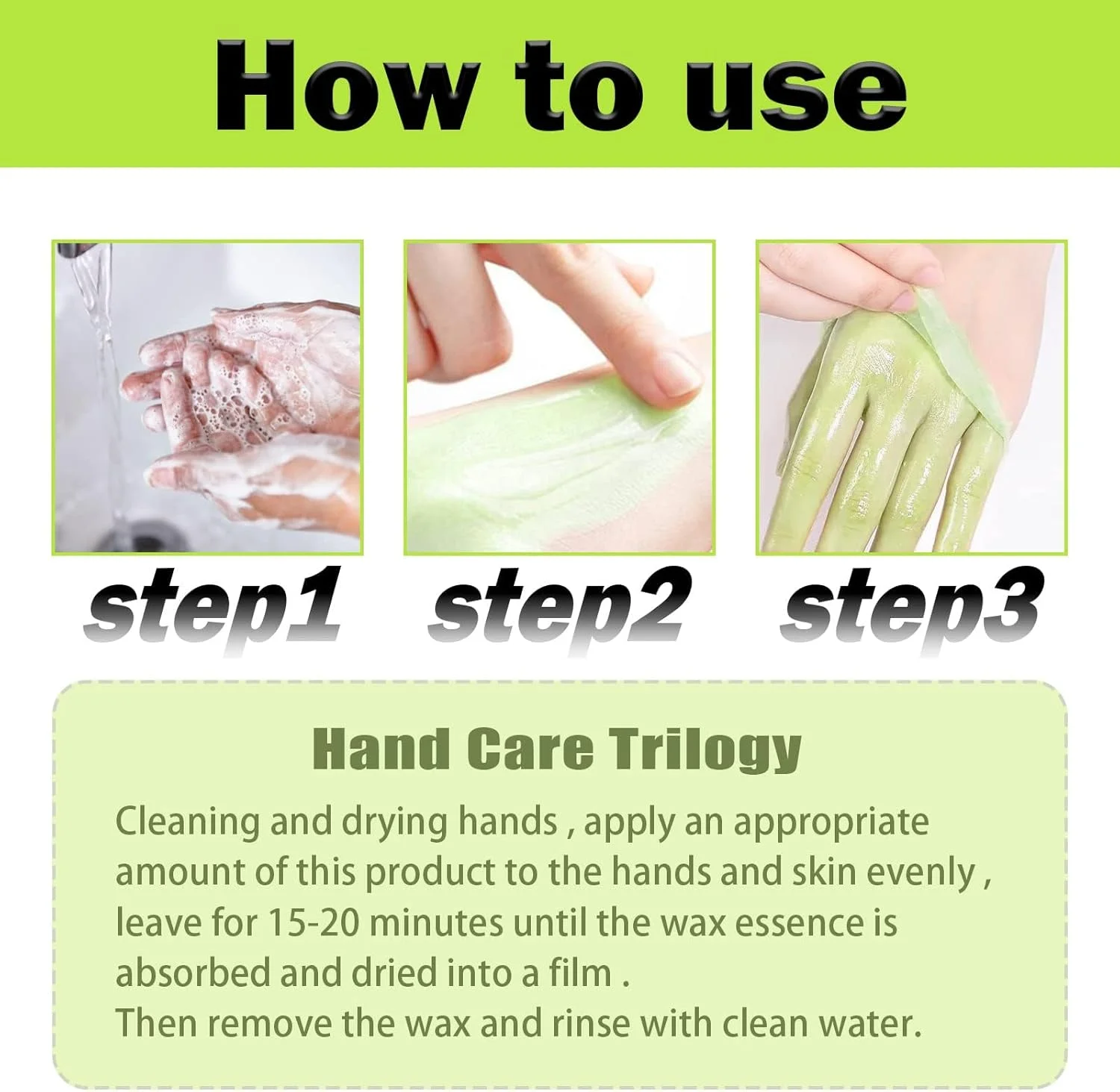 How to use

step1

step2

step3

Hand Care Trilogy

Cleaning and drying hands , apply an appropriate amount of this product to the hands and skin evenly , leave for 15-20 minutes until the wax essence is absorbed and dried into a film .
Then remove the wax and rinse with clean water.