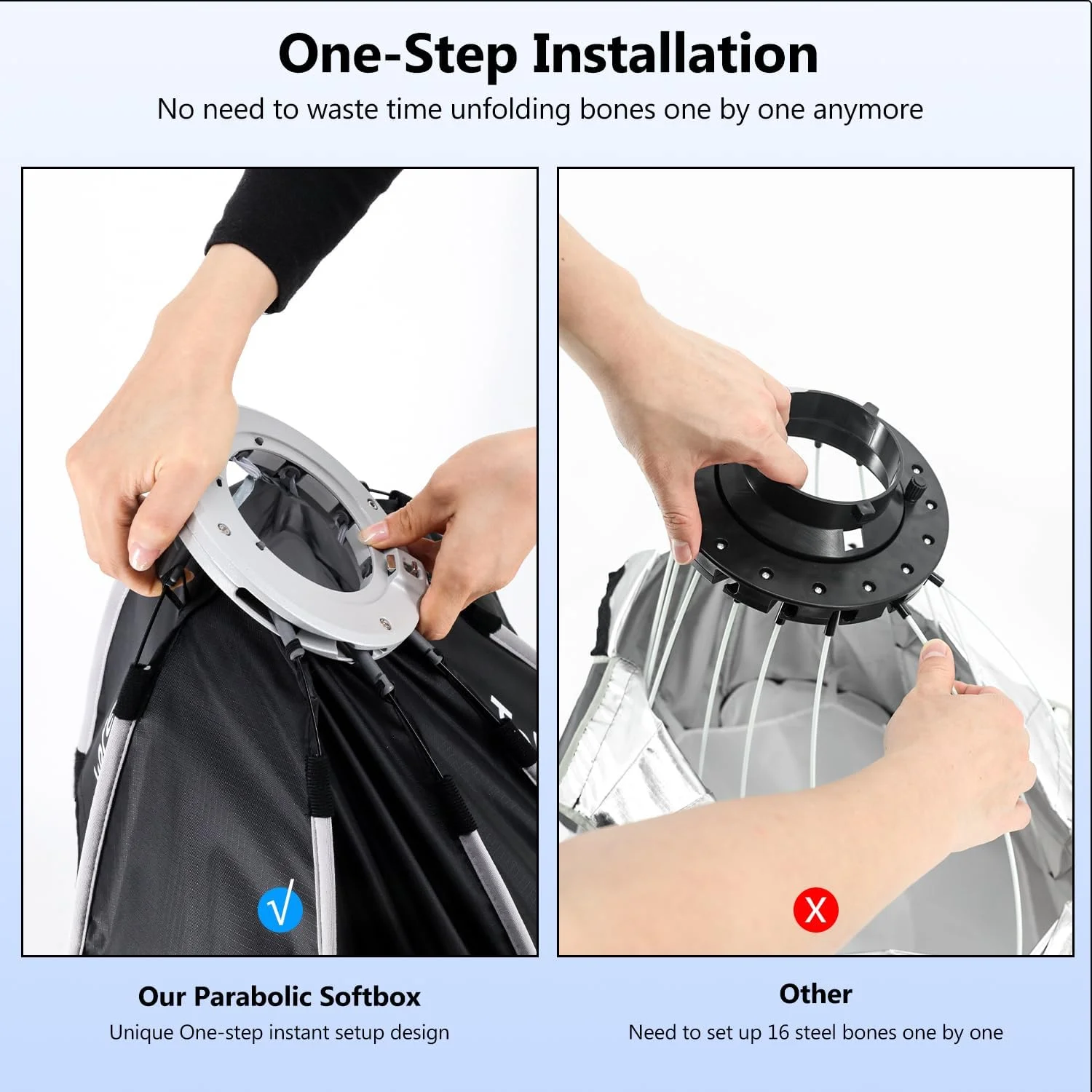 One-Step Installation
No need to waste time unfolding bones one by one anymore

√

X

Our Parabolic Softbox
Unique One-step instant setup design

Other
Need to set up 16 steel bones one by one