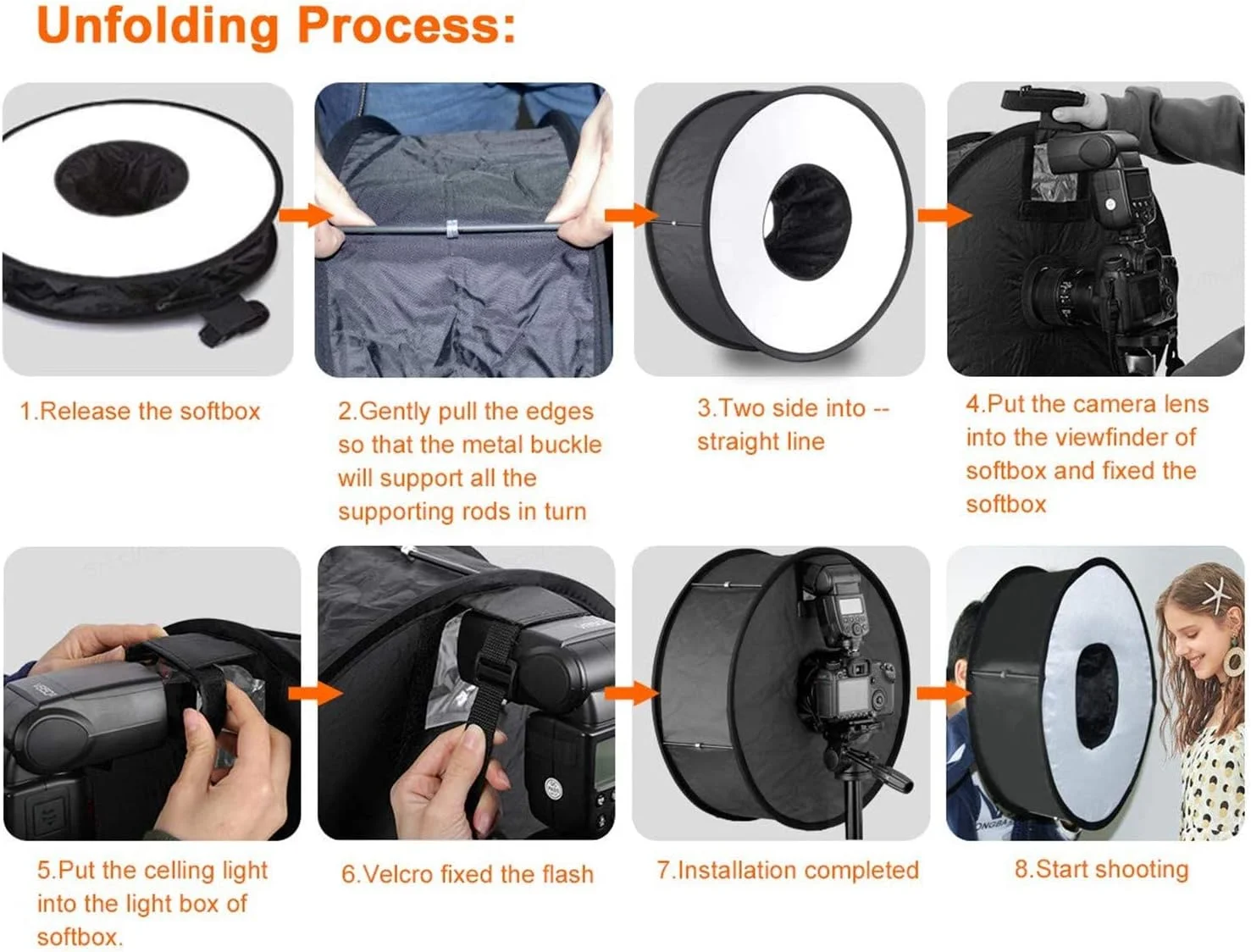 Unfolding Process:

1.Release the softbox

2.Gently pull the edges so that the metal buckle will support all the supporting rods in turn

3.Two side into -- straight line

4.Put the camera lens into the viewfinder of softbox and fixed the softbox

5.Put the celling light into the light box of softbox.

6.Velcro fixed the flash

7.Installation completed

8.Start shooting