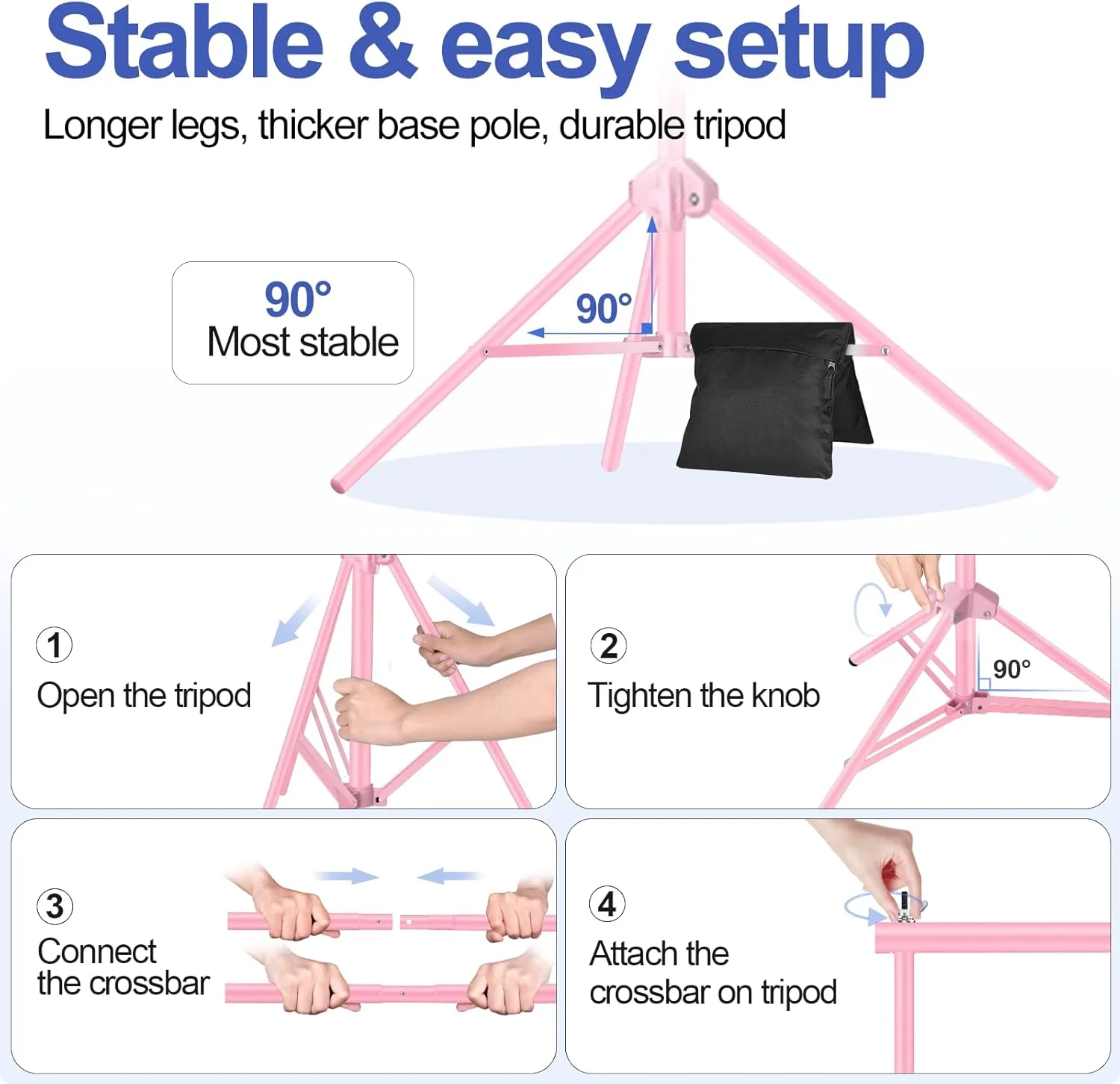 Stable & easy setup

Longer legs, thicker base pole, durable tripod

90°
Most stable

90°

1
Open the tripod

2
Tighten the knob

90°

3
Connect the crossbar

4
Attach the crossbar on tripod