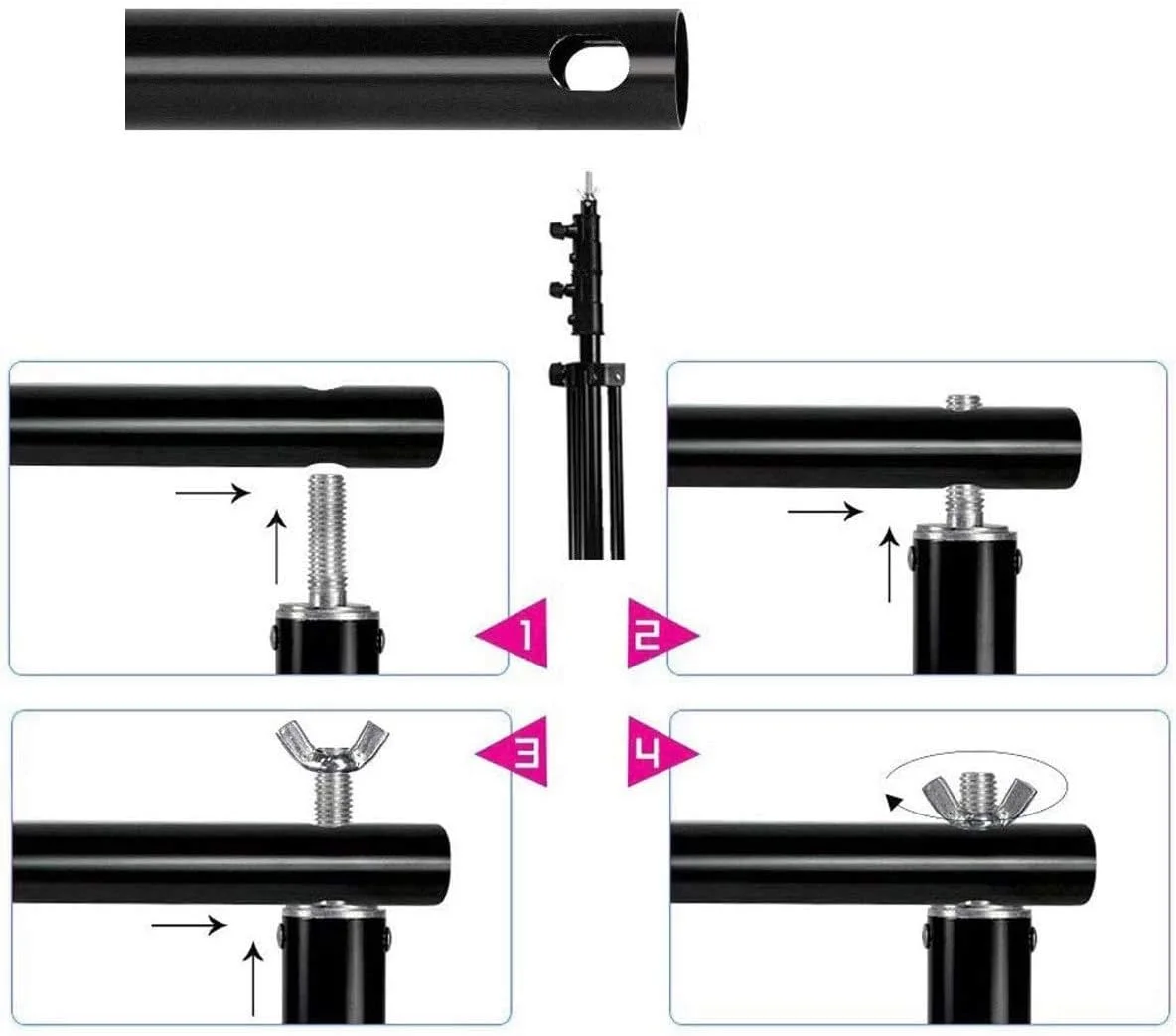 1

2

3

4