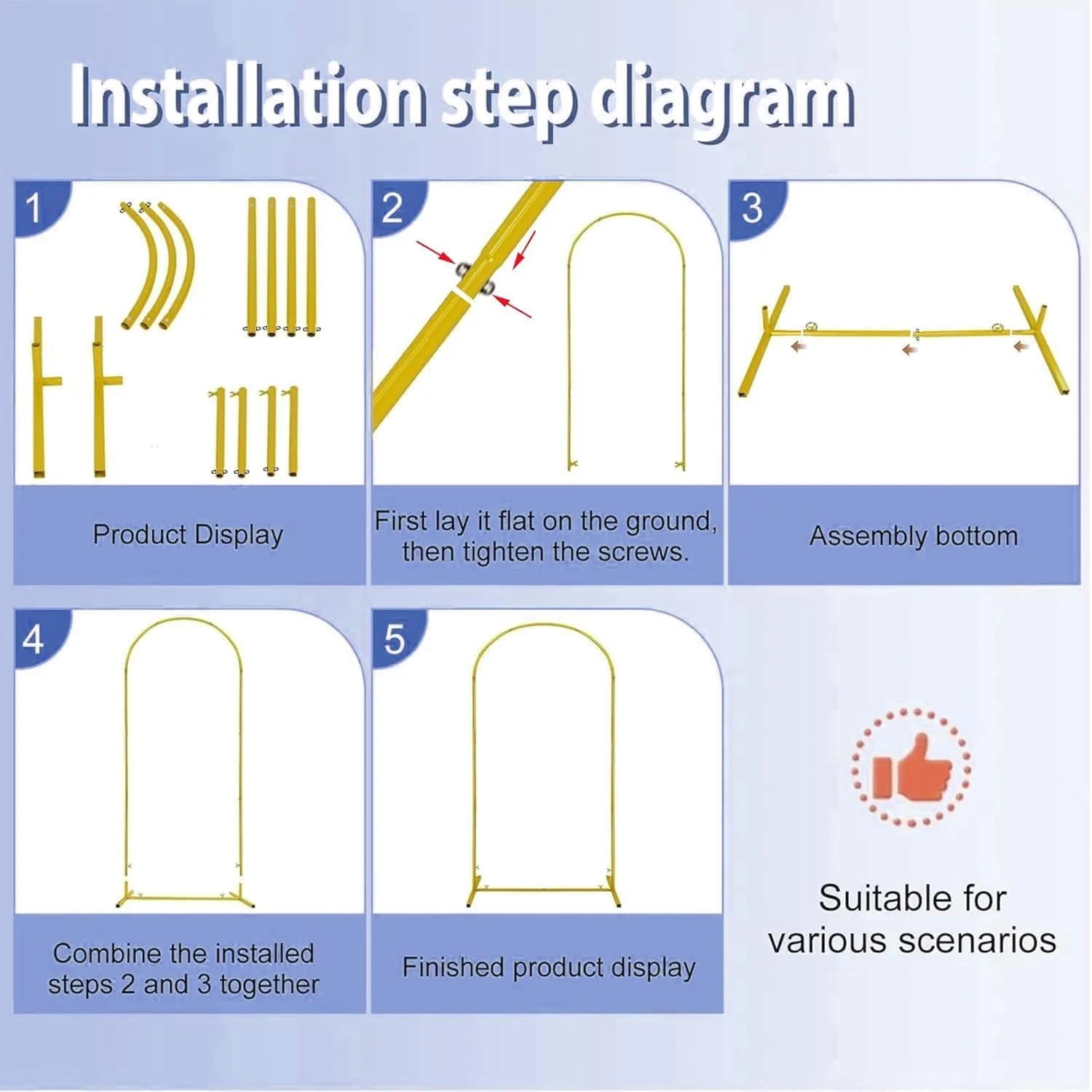 Installation step diagram

1

Product Display

2

First lay it flat on the ground, then tighten the screws.

3

Assembly bottom

4

Combine the installed steps 2 and 3 together

5

Finished product display

Suitable for various scenarios